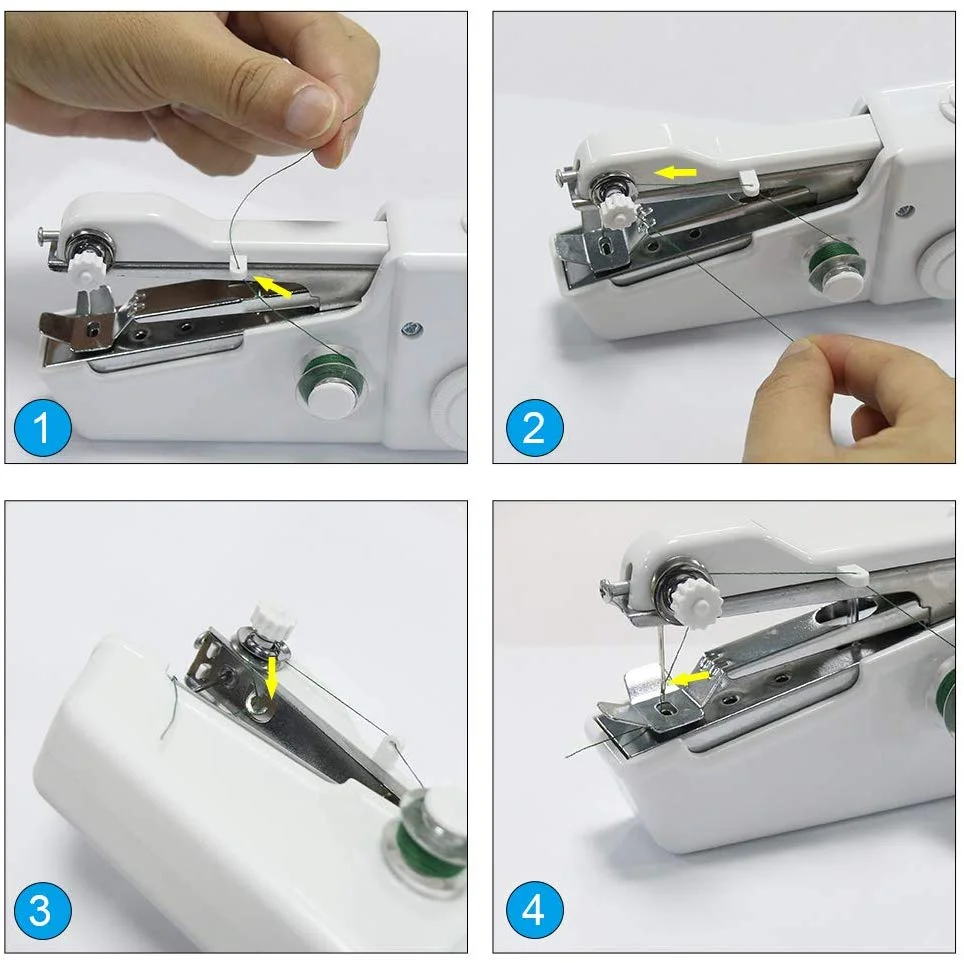 1

2

3

4