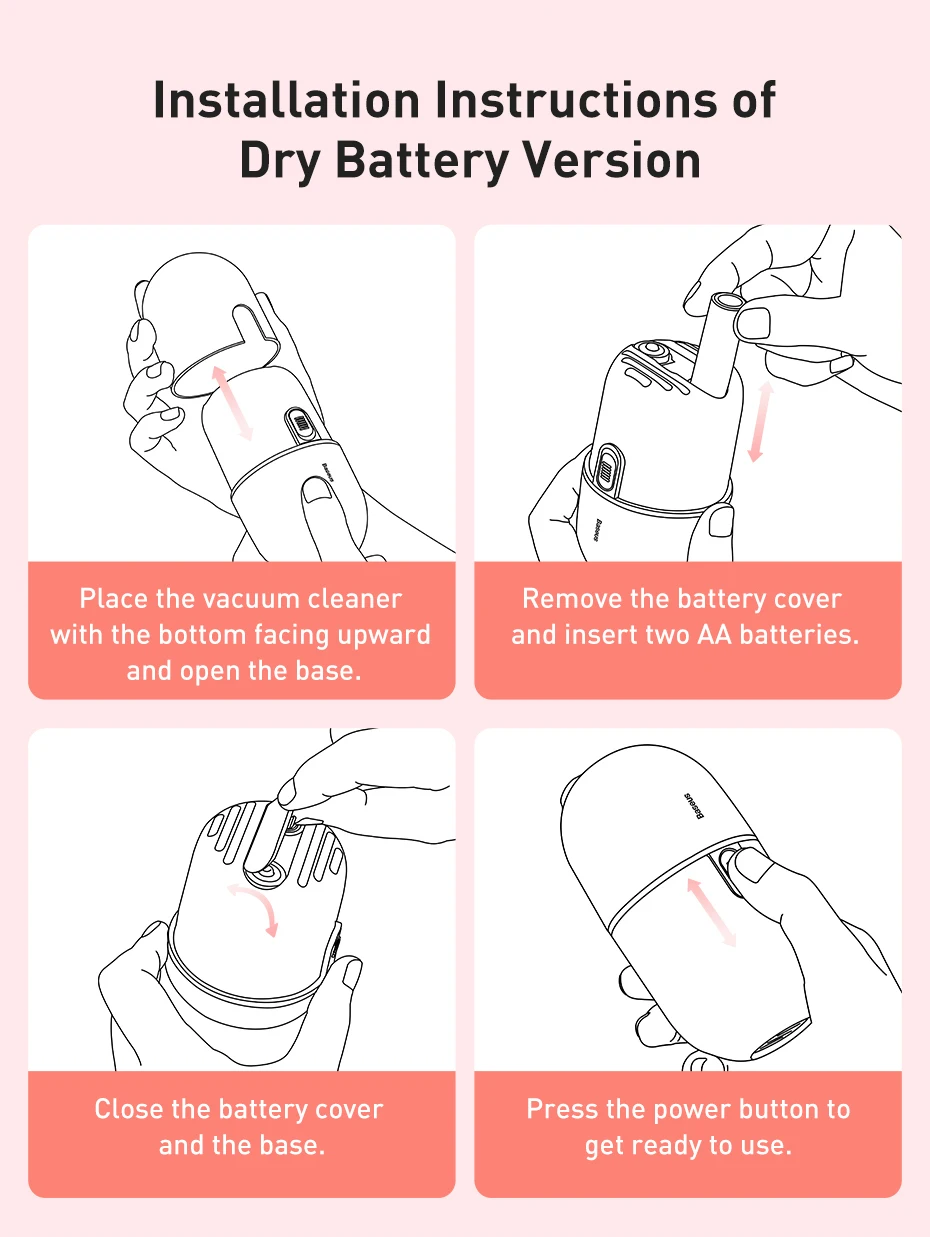 Installation Instructions of Dry Battery Version

Baseus

Place the vacuum cleaner with the bottom facing upward and open the base.

Baseus

Remove the battery cover and insert two AA batteries.

Close the battery cover and the base.

Baseus

Press the power button to get ready to use.