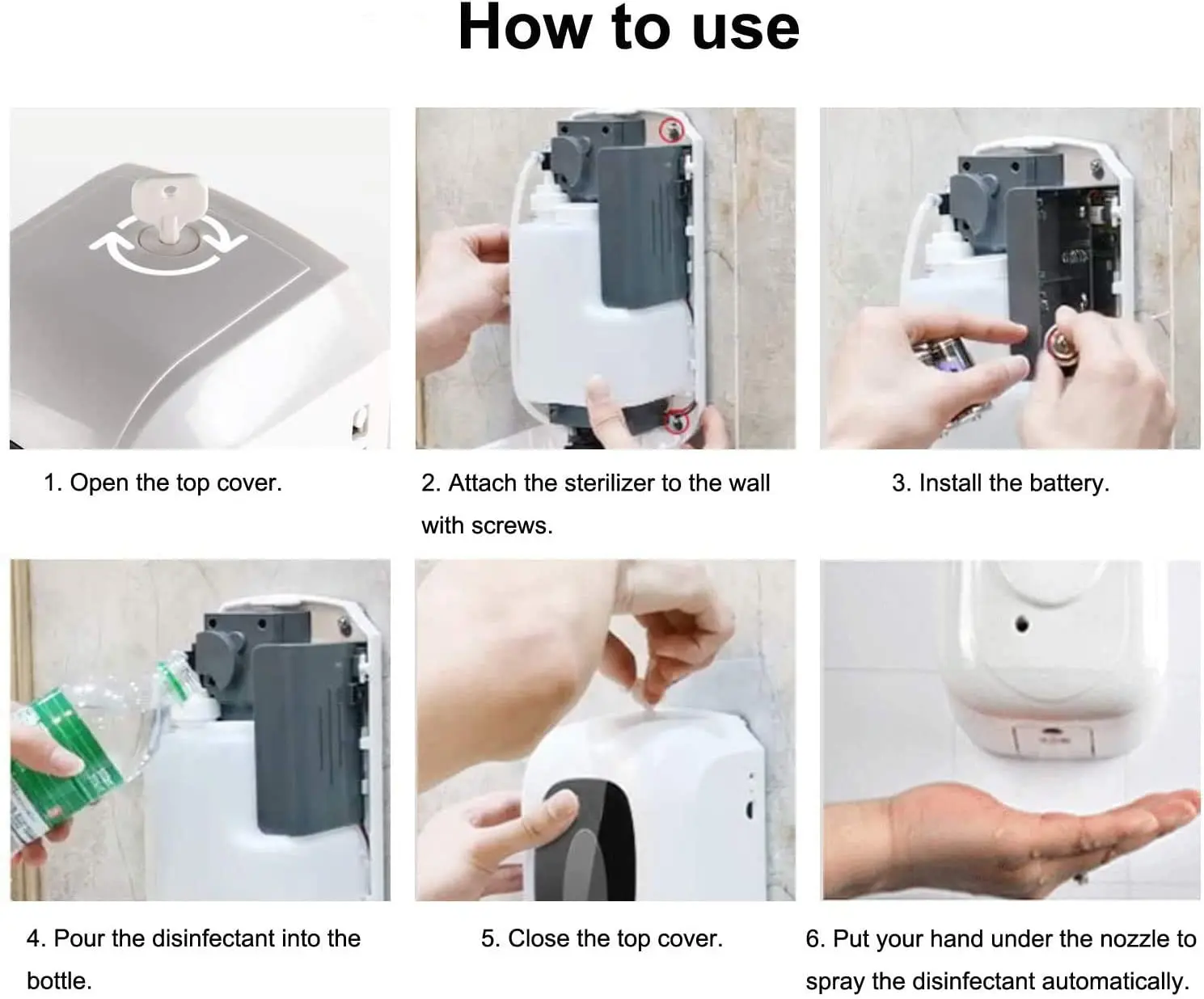 How to use

1. Open the top cover.

2. Attach the sterilizer to the wall with screws.

3. Install the battery.

4. Pour the disinfectant into the bottle.

5. Close the top cover.

6. Put your hand under the nozzle to spray the disinfectant automatically.