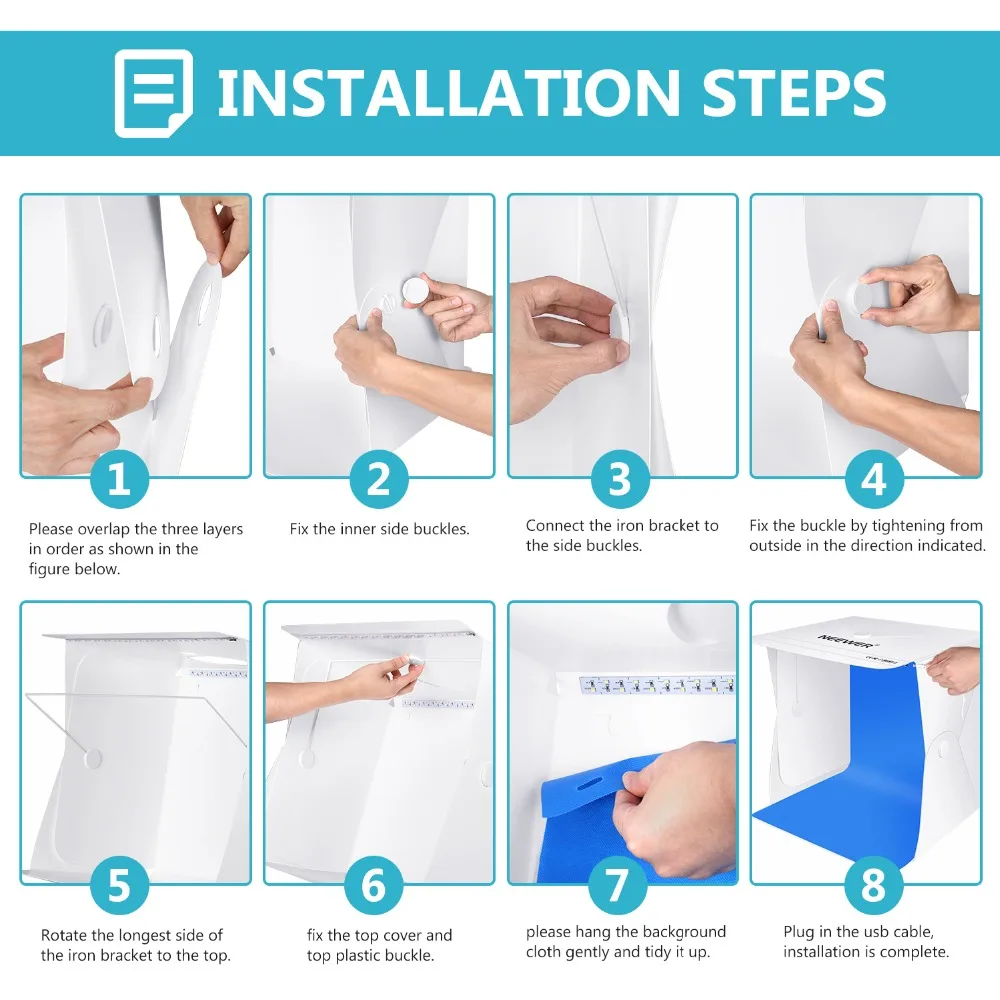 INSTALLATION STEPS

1

Please overlap the three layers in order as shown in the figure below.

2

Fix the inner side buckles.

3

Connect the iron bracket to the side buckles.

4

Fix the buckle by tightening from outside in the direction indicated.

5

Rotate the longest side of the iron bracket to the top.

6

fix the top cover and top plastic buckle.

7

please hang the background cloth gently and tidy it up.

NEEWER

8

Plug in the usb cable, installation is complete.