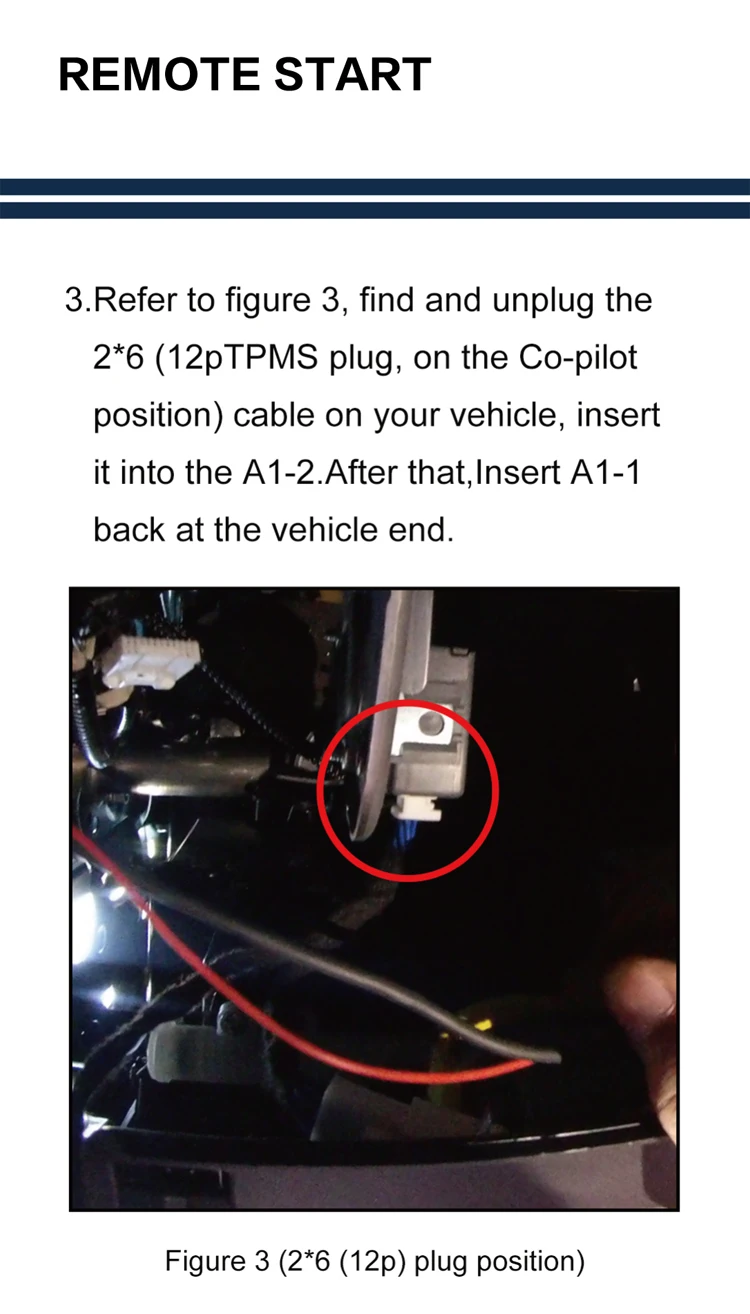 REMOTE START

3.Refer to figure 3, find and unplug the 2*6 (12pTPMS plug, on the Co-pilot position) cable on your vehicle, insert it into the A1-2.After that,Insert A1-1 back at the vehicle end.

Figure 3 (2*6 (12p) plug position)