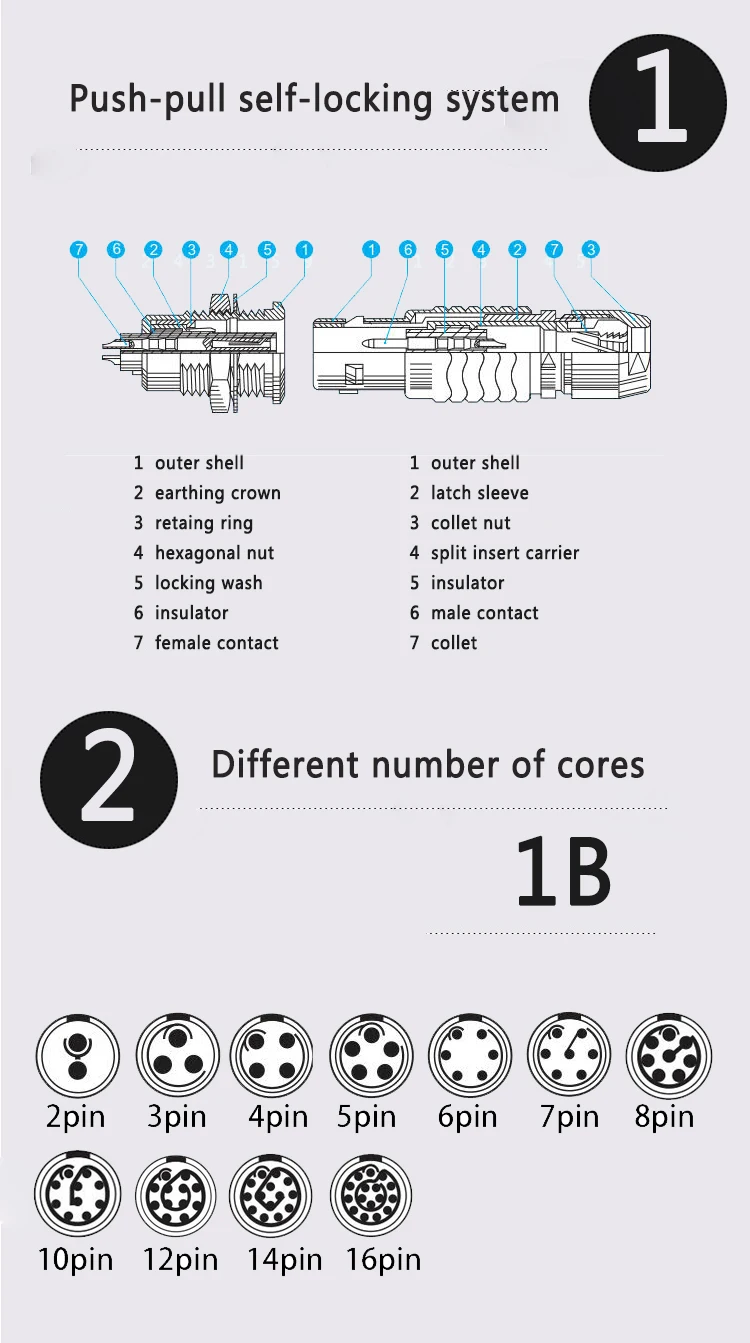 Push-pull self-locking system

1

7 6 2 3 4 5 1

1 6 5 4 2 7 3

1 outer shell
2 earthing crown
3 retaing ring
4 hexagonal nut
5 locking wash
6 insulator
7 female contact

1 outer shell
2 latch sleeve
3 collet nut
4 split insert carrier
5 insulator
6 male contact
7 collet

2

Different number of cores

1B

2pin 3pin 4pin 5pin 6pin 7pin 8pin

10pin 12pin 14pin 16pin