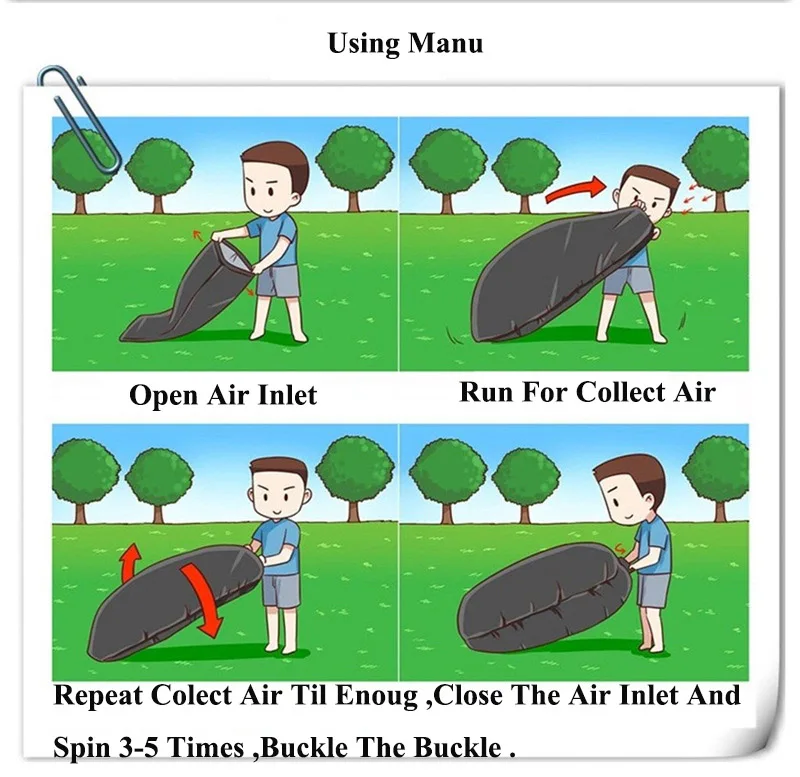 Using Manu

Open Air Inlet

Run For Collect Air

Repeat Colect Air Til Enoug ,Close The Air Inlet And Spin 3-5 Times ,Buckle The Buckle .