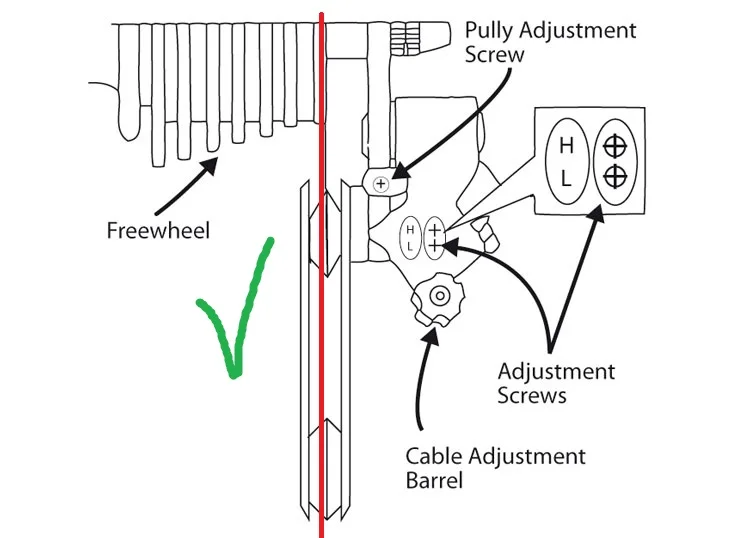 Pully Adjustment Screw

H
L

Freewheel

H
L

Adjustment Screws

Cable Adjustment Barrel