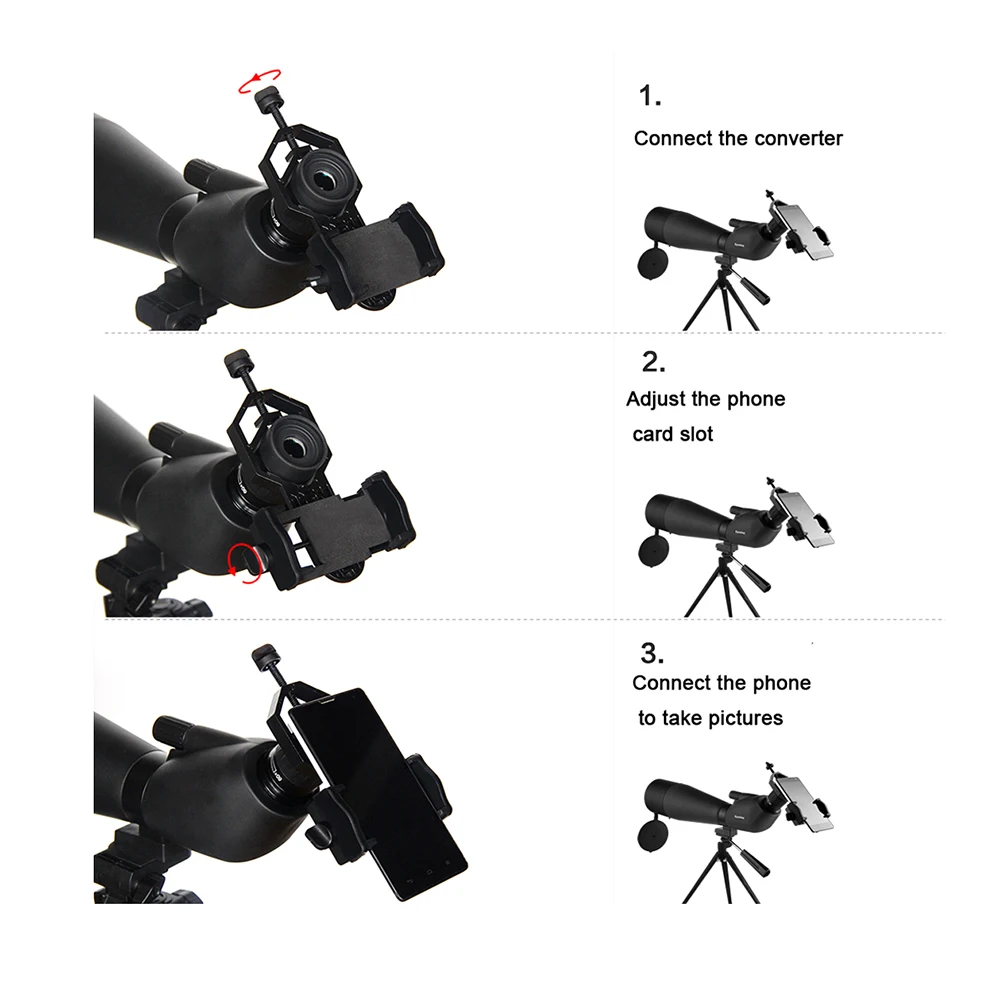 1.
Connect the converter

2.
Adjust the phone card slot

3.
Connect the phone to take pictures