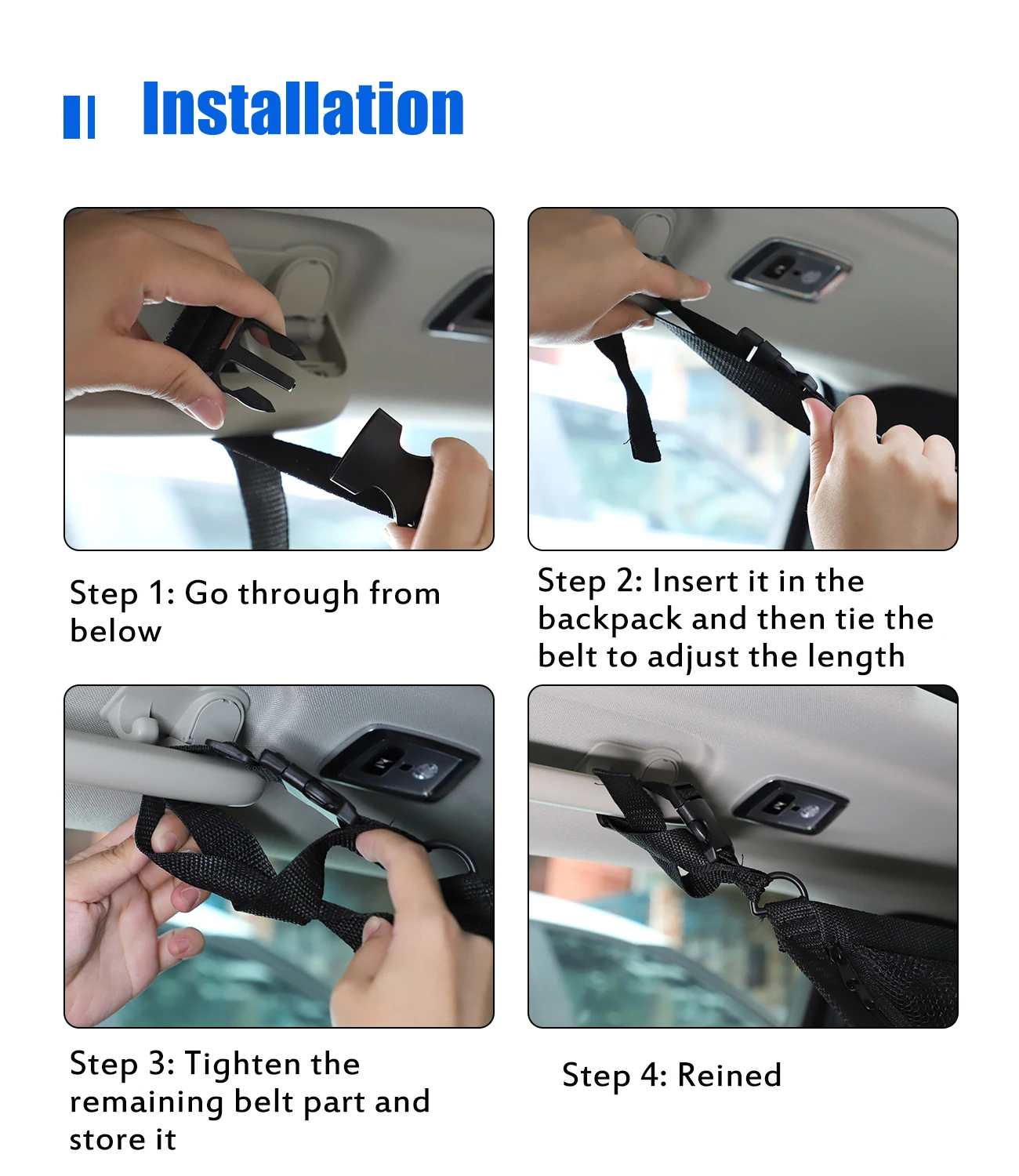 Installation

Step 1: Go through from below

Step 2: Insert it in the backpack and then tie the belt to adjust the length

Step 3: Tighten the remaining belt part and store it

Step 4: Reined