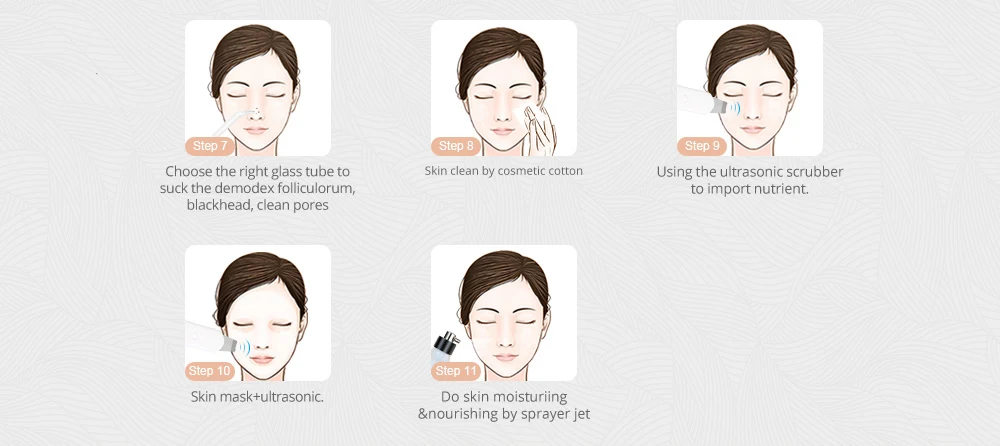 Step 7
Choose the right glass tube to suck the demodex folliculorum, blackhead, clean pores

Step 8
Skin clean by cosmetic cotton

Step 9
Using the ultrasonic scrubber to import nutrient.

Step 10
Skin mask+ultrasonic.

Step 11
Do skin moisturiing &nourishing by sprayer jet