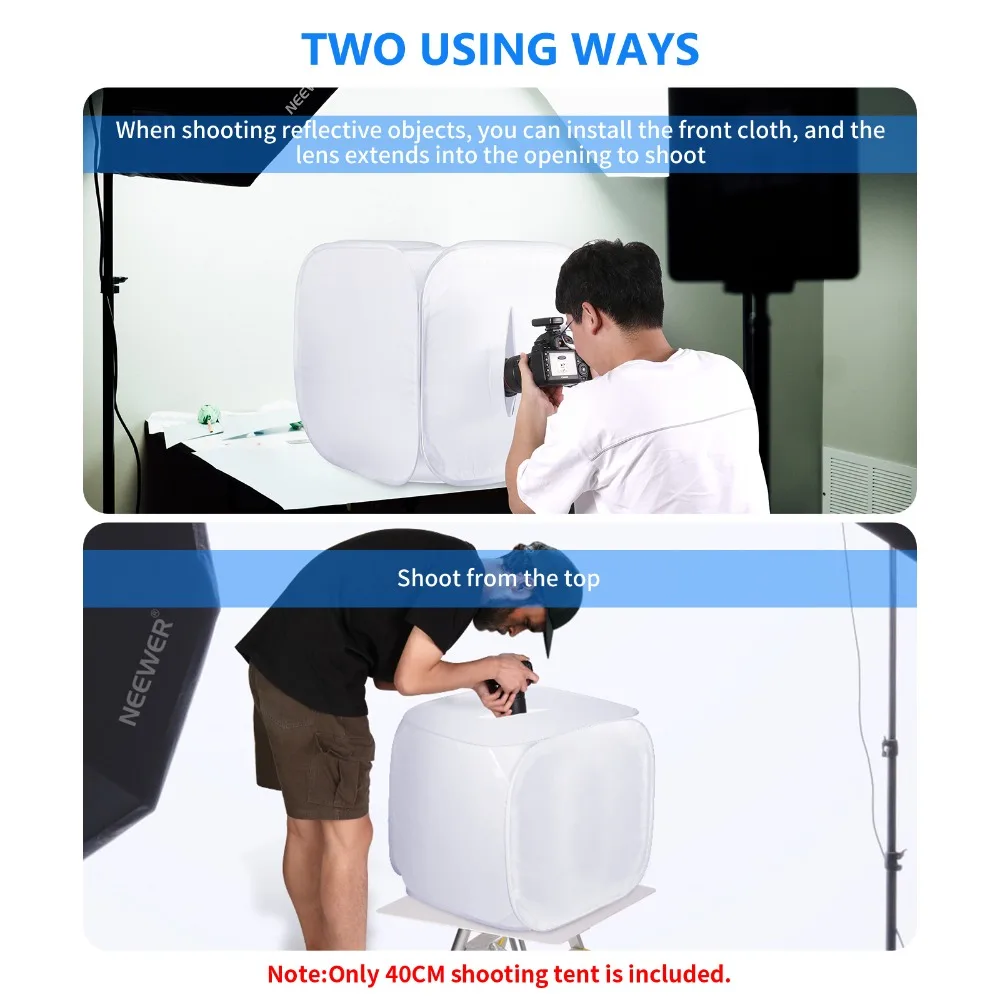 TWO USING WAYS

NEEWER

When shooting reflective objects, you can install the front cloth, and the lens extends into the opening to shoot

Shoot from the top

NEEWER®

Note:Only 40CM shooting tent is included.