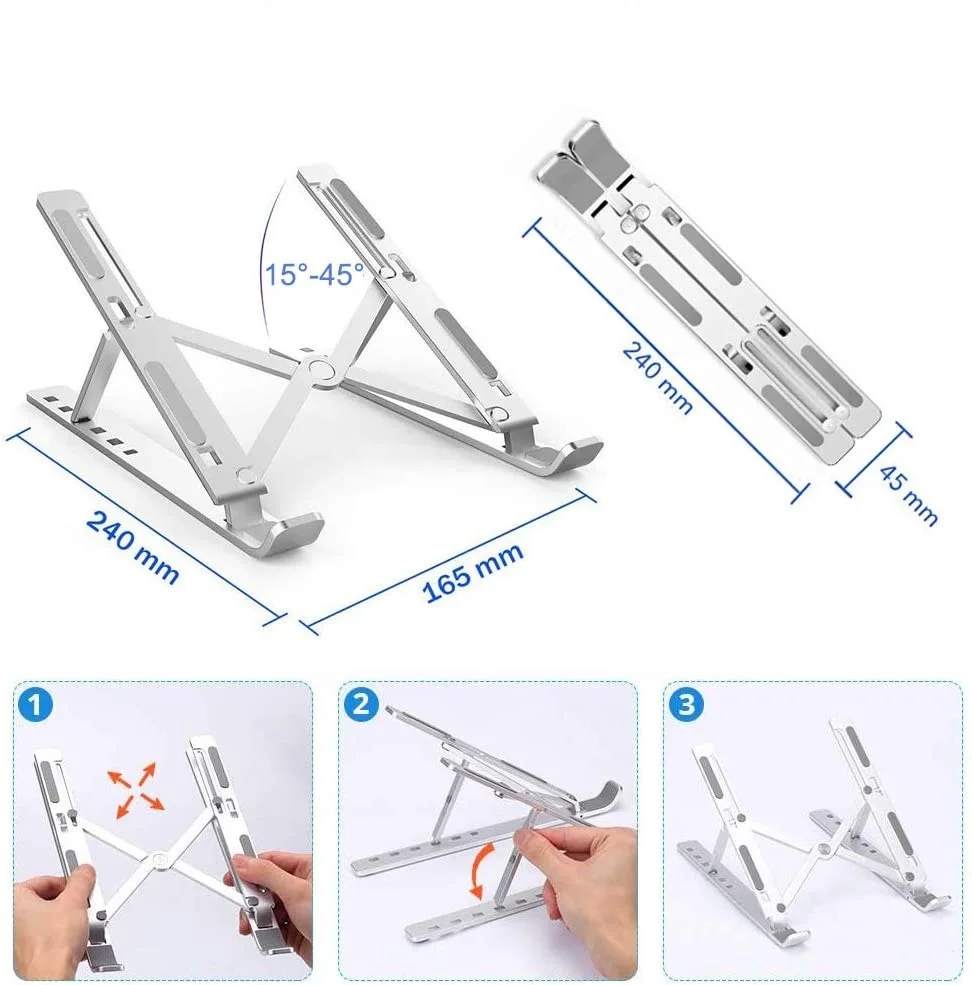 15°-45°

240 mm

165 mm

240 mm

45 mm

1

2

3