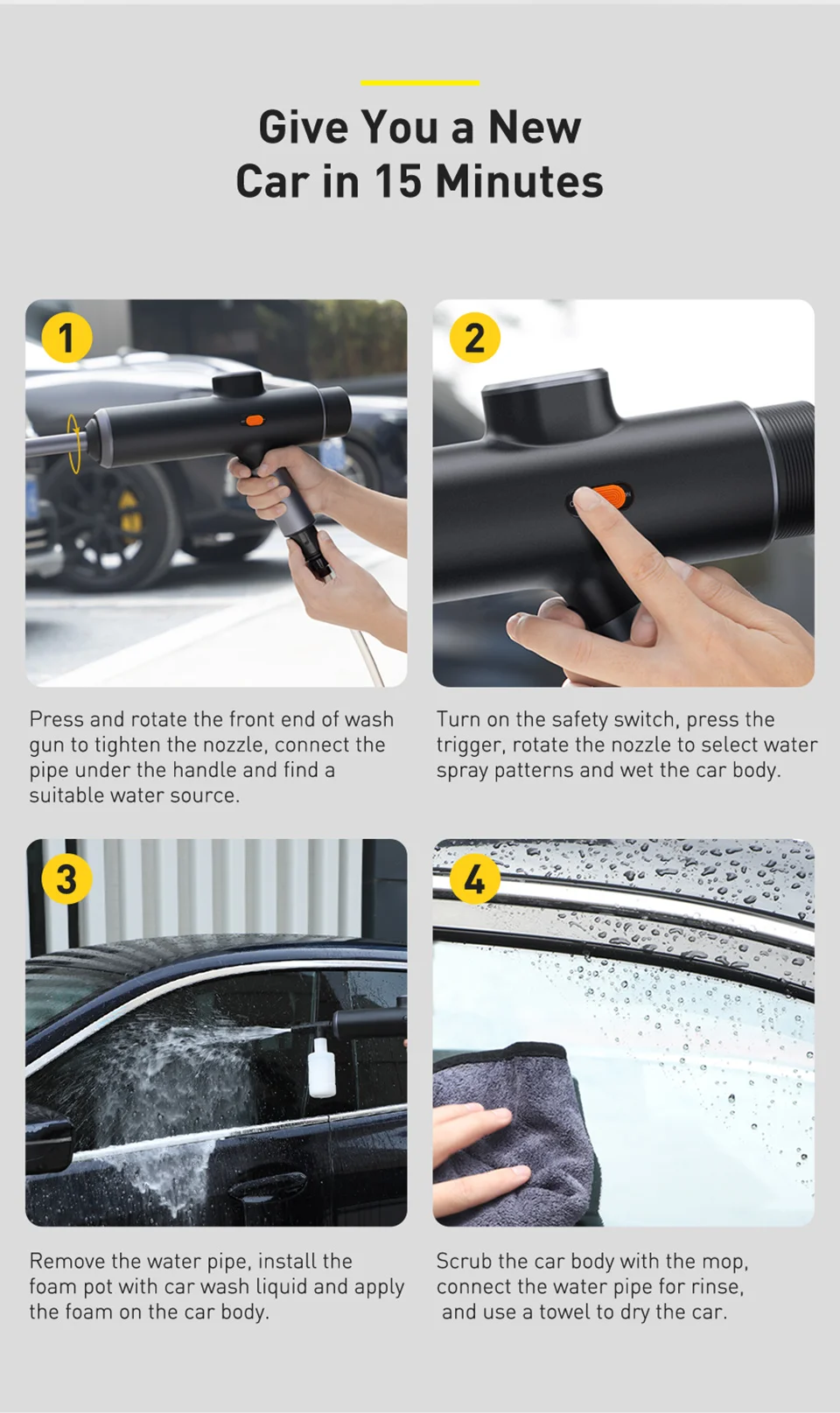 Give You a New Car in 15 Minutes

1

Press and rotate the front end of wash gun to tighten the nozzle, connect the pipe under the handle and find a suitable water source.

2

Turn on the safety switch, press the trigger, rotate the nozzle to select water spray patterns and wet the car body.

3

Remove the water pipe, install the foam pot with car wash liquid and apply the foam on the car body.

4

Scrub the car body with the mop, connect the water pipe for rinse, and use a towel to dry the car.