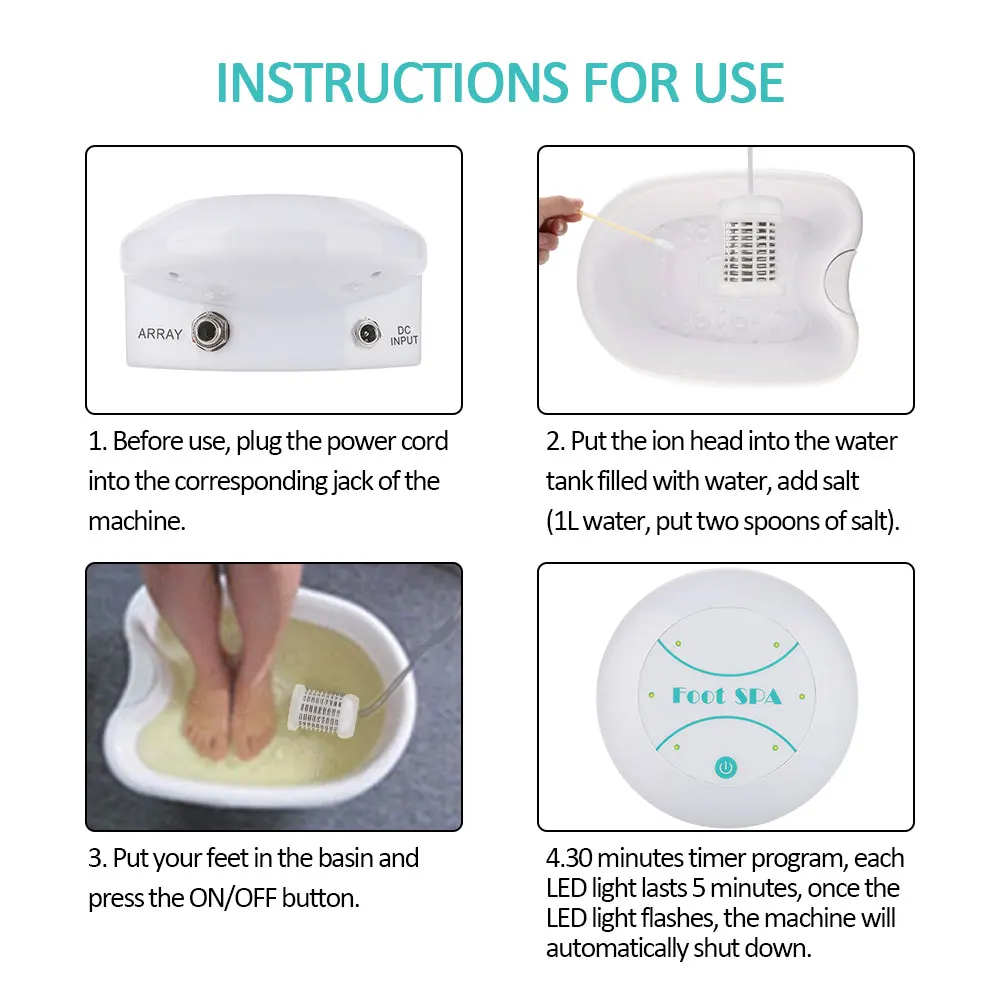 INSTRUCTIONS FOR USE

ARRAY

DC INPUT

1. Before use, plug the power cord into the corresponding jack of the machine.

2. Put the ion head into the water tank filled with water, add salt (1L water, put two spoons of salt).

3. Put your feet in the basin and press the ON/OFF button.

Foot SPA

4.30 minutes timer program, each LED light lasts 5 minutes, once the LED light flashes, the machine will automatically shut down.