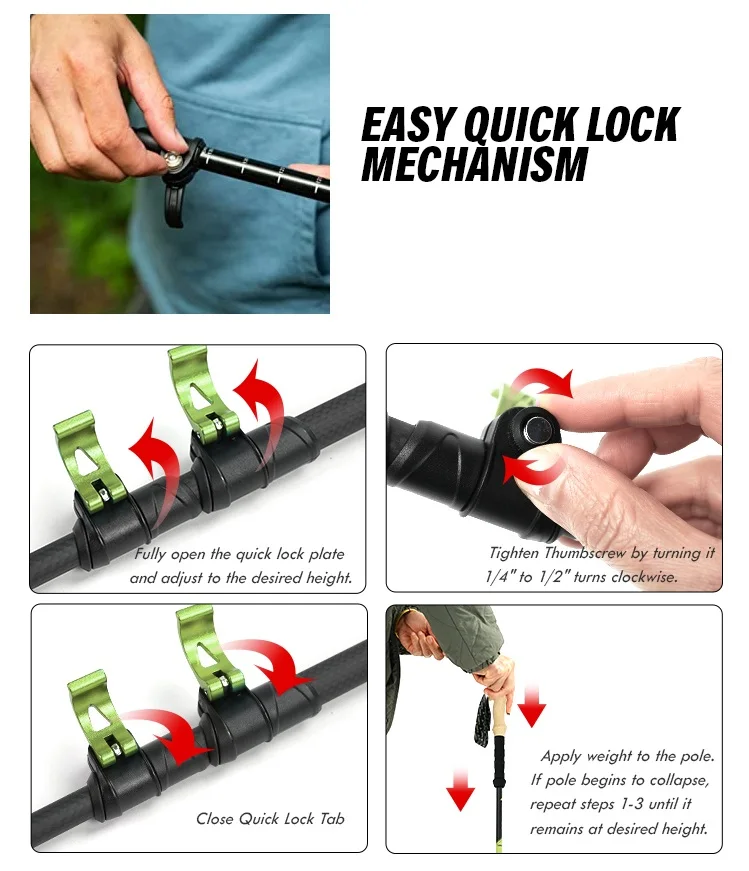 EASY QUICK LOCK MECHANISM

Fully open the quick lock plate and adjust to the desired height.

Tighten Thumbscrew by turning it 1/4" to 1/2" turns clockwise.

Close Quick Lock Tab

Apply weight to the pole. If pole begins to collapse, repeat steps 1-3 until it remains at desired height.