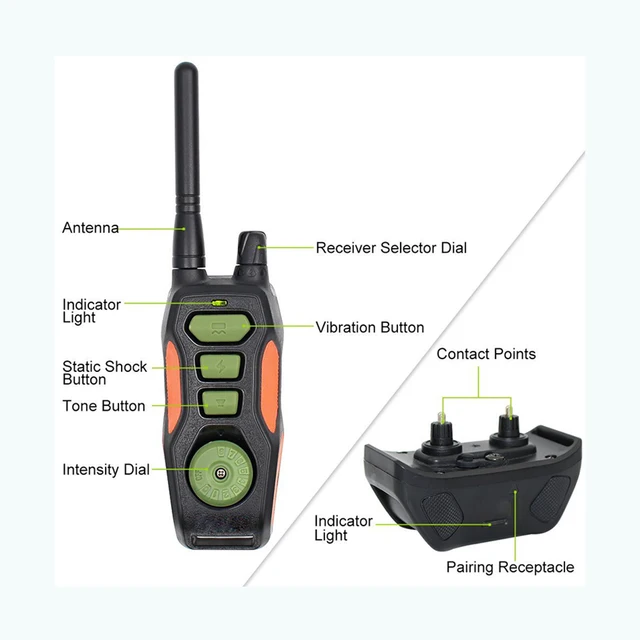 Antenna

Receiver Selector Dial

Indicator Light

Vibration Button

Static Shock Button

Tone Button

Intensity Dial

Contact Points

Indicator Light

Pairing Receptacle