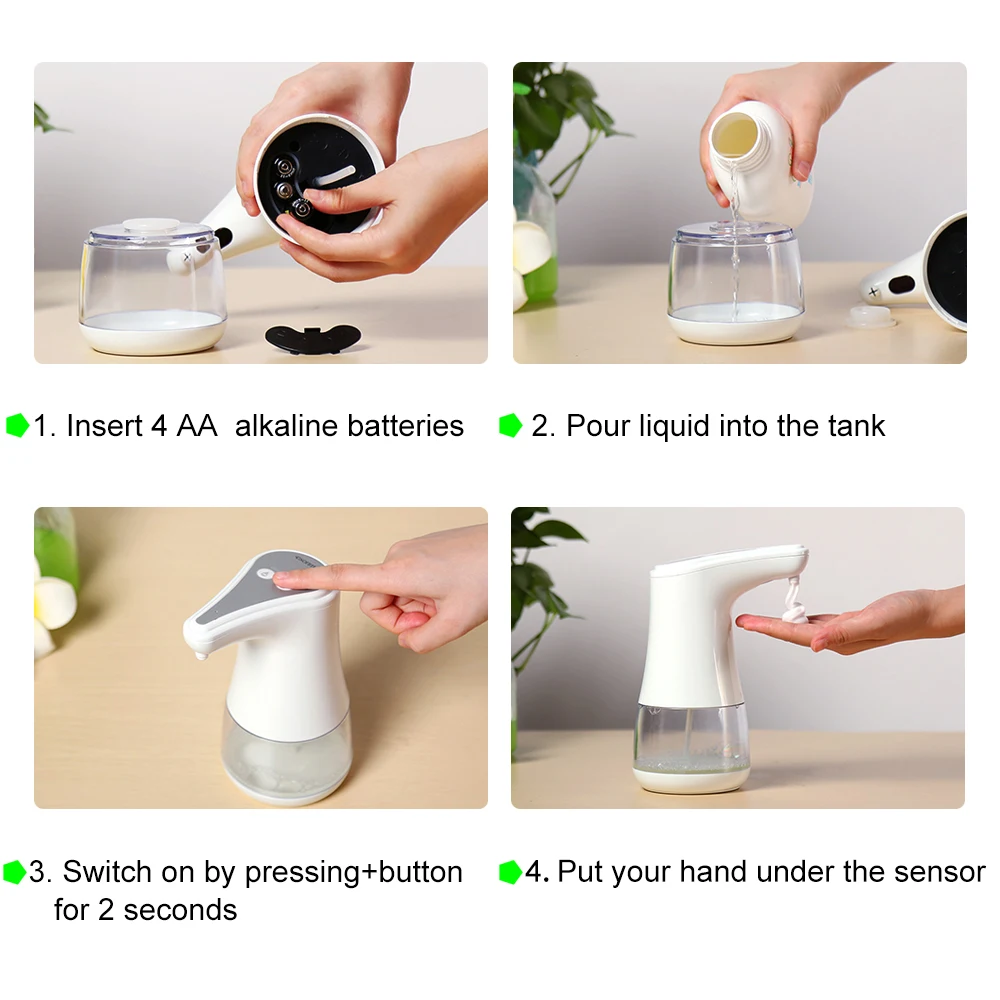 1. Insert 4 AA alkaline batteries

2. Pour liquid into the tank

3. Switch on by pressing+button for 2 seconds

4. Put your hand under the sensor