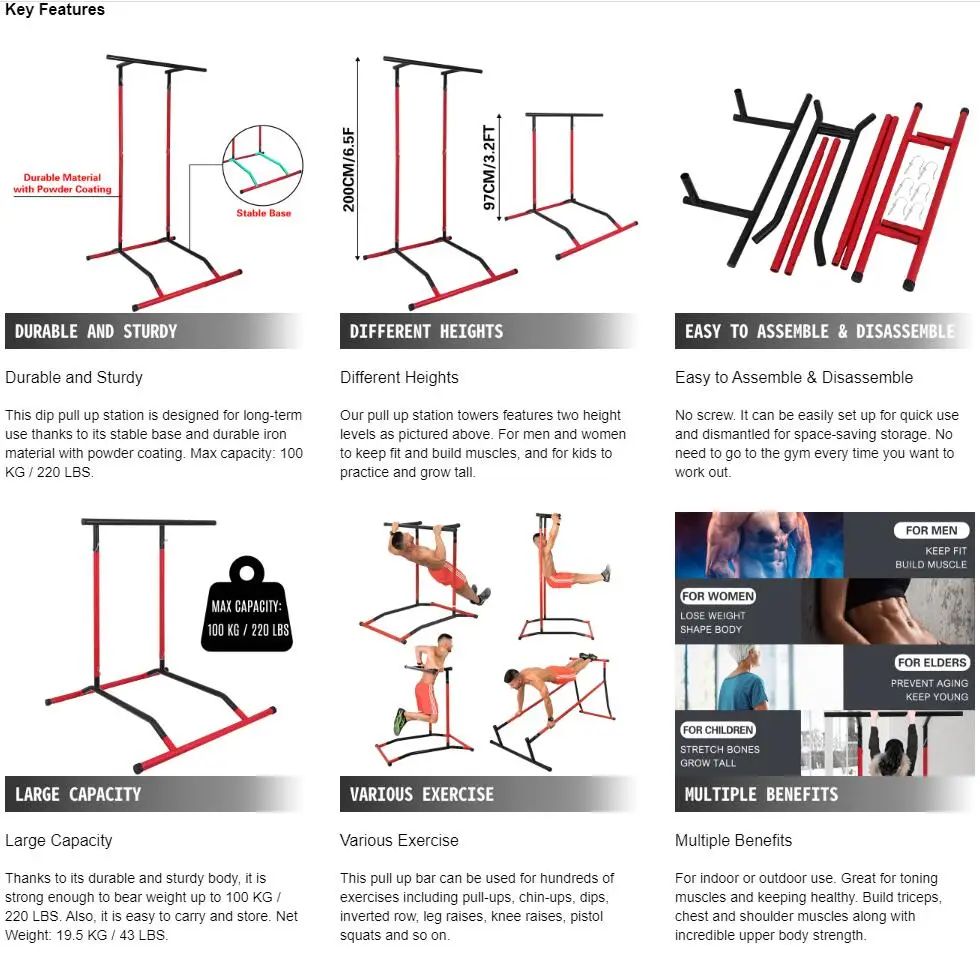 Key Features

Durable Material with Powder Coating

Stable Base

DURABLE AND STURDY

Durable and Sturdy

This dip pull up station is designed for long-term use thanks to its stable base and durable iron material with powder coating. Max capacity: 100 KG / 220 LBS.

200CM/6.5F

97CM/3.2FT

DIFFERENT HEIGHTS

Different Heights

Our pull up station towers features two height levels as pictured above. For men and women to keep fit and build muscles, and for kids to practice and grow tall.

EASY TO ASSEMBLE & DISASSEMBLE

Easy to Assemble & Disassemble

No screw. It can be easily set up for quick use and dismantled for space-saving storage. No need to go to the gym every time you want to work out.

MAX CAPACITY: 100 KG / 220 LBS

LARGE CAPACITY

Large Capacity

Thanks to its durable and sturdy body, it is strong enough to bear weight up to 100 KG / 220 LBS. Also, it is easy to carry and store. Net Weight: 19.5 KG / 43 LBS.

VARIOUS EXERCISE

Various Exercise

This pull up bar can be used for hundreds of exercises including pull-ups, chin-ups, dips, inverted row, leg raises, knee raises, pistol squats and so on.

FOR MEN
KEEP FIT
BUILD MUSCLE

FOR WOMEN
LOSE WEIGHT
SHAPE BODY

FOR ELDERS
PREVENT AGING
KEEP YOUNG

FOR CHILDREN
STRETCH BONES
GROW TALL

MULTIPLE BENEFITS

Multiple Benefits

For indoor or outdoor use. Great for toning muscles and keeping healthy. Build triceps, chest and shoulder muscles along with incredible upper body strength.