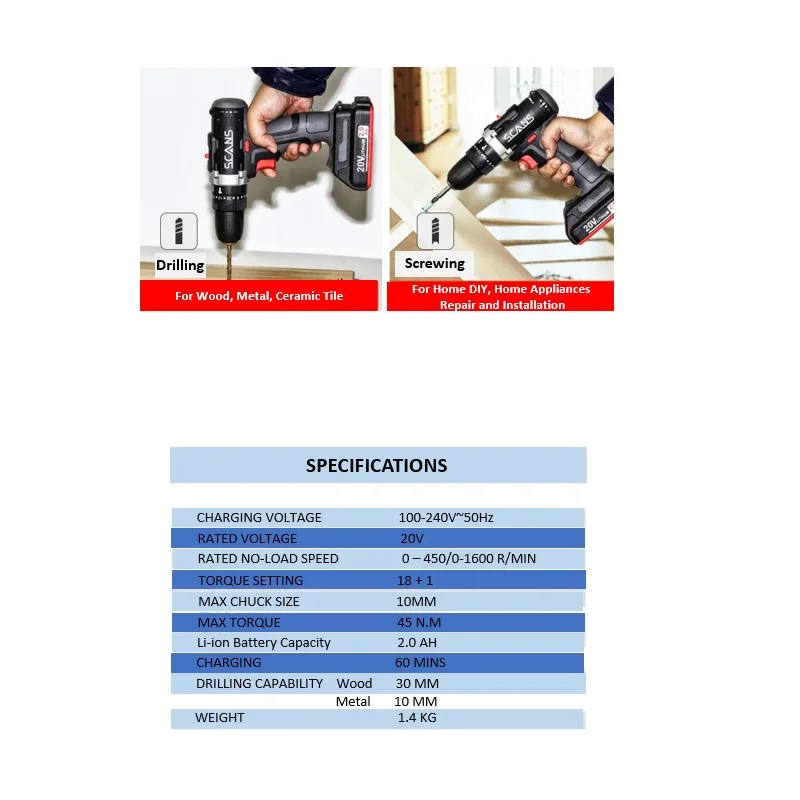 SCANS
20V
Drilling
For Wood, Metal, Ceramic Tile

SCANS
20V
Screwing
For Home DIY, Home Appliances Repair and Installation

SPECIFICATIONS

| | |
|---|---|
| CHARGING VOLTAGE | 100-240V~50Hz |
| RATED VOLTAGE | 20V |
| RATED NO-LOAD SPEED | 0 – 450/0-1600 R/MIN |
| TORQUE SETTING | 18 + 1 |
| MAX CHUCK SIZE | 10MM |
| MAX TORQUE | 45 N.M |
| Li-ion Battery Capacity | 2.0 AH |
| CHARGING | 60 MINS |
| DRILLING CAPABILITY Wood | 30 MM |
| Metal | 10 MM |
| WEIGHT | 1.4 KG |