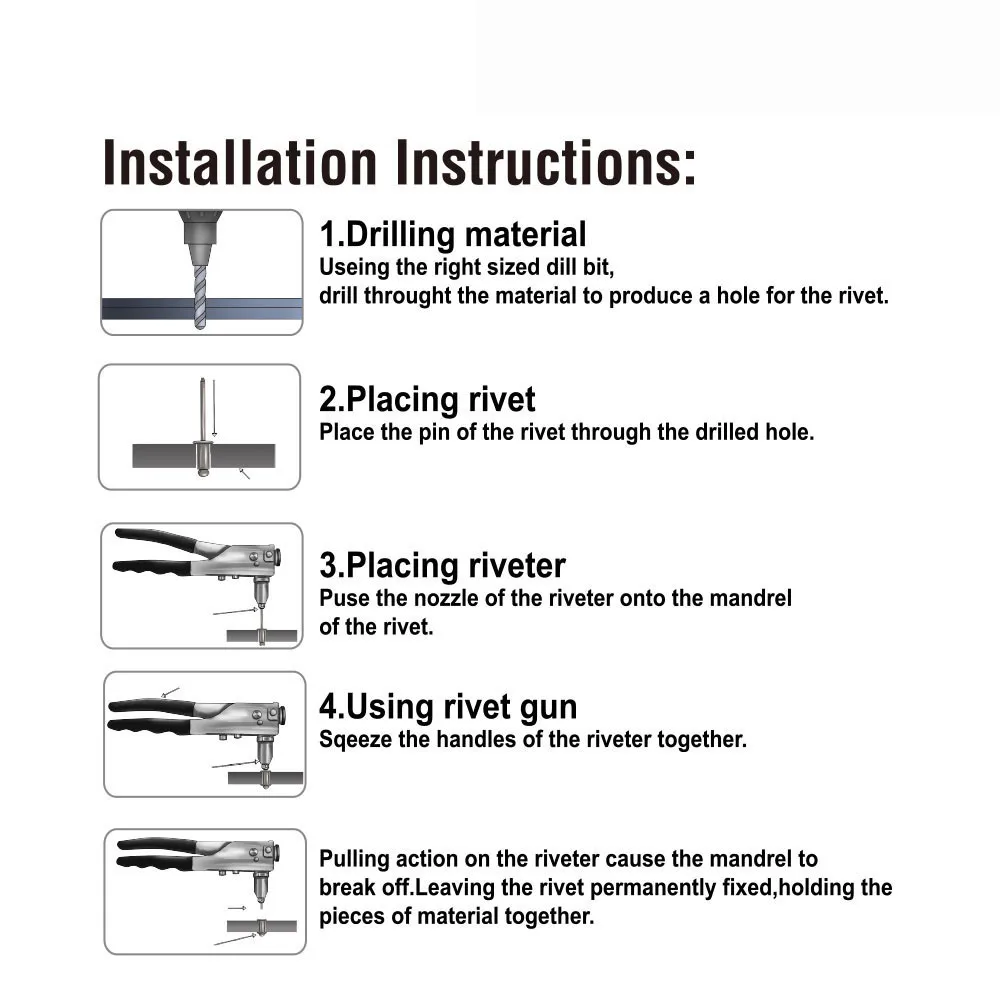 Installation Instructions:

1.Drilling material
Useing the right sized dill bit, drill throught the material to produce a hole for the rivet.

2.Placing rivet
Place the pin of the rivet through the drilled hole.

3.Placing riveter
Puse the nozzle of the riveter onto the mandrel of the rivet.

4.Using rivet gun
Sqeeze the handles of the riveter together.

Pulling action on the riveter cause the mandrel to break off.Leaving the rivet permanently fixed,holding the pieces of material together.