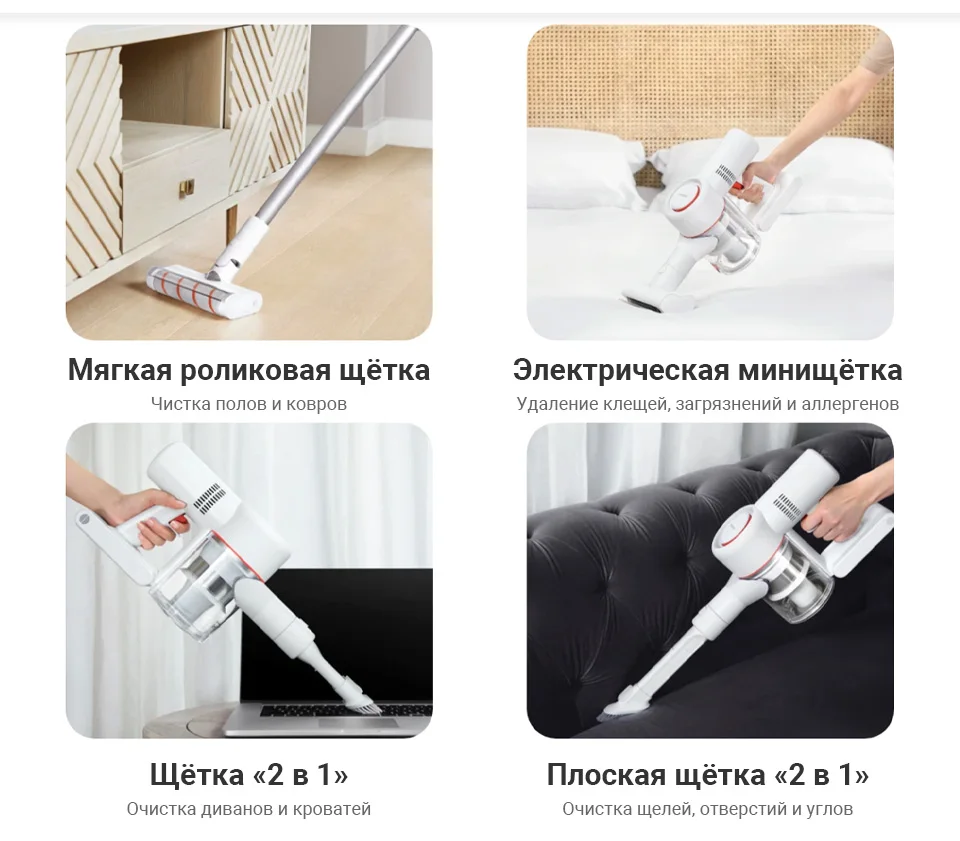 Мягкая роликовая щётка
Чистка полов и ковров

Электрическая минищётка
Удаление клещей, загрязнений и аллергенов

Щётка «2 в 1»
Очистка диванов и кроватей

Плоская щётка «2 в 1»
Очистка щелей, отверстий и углов