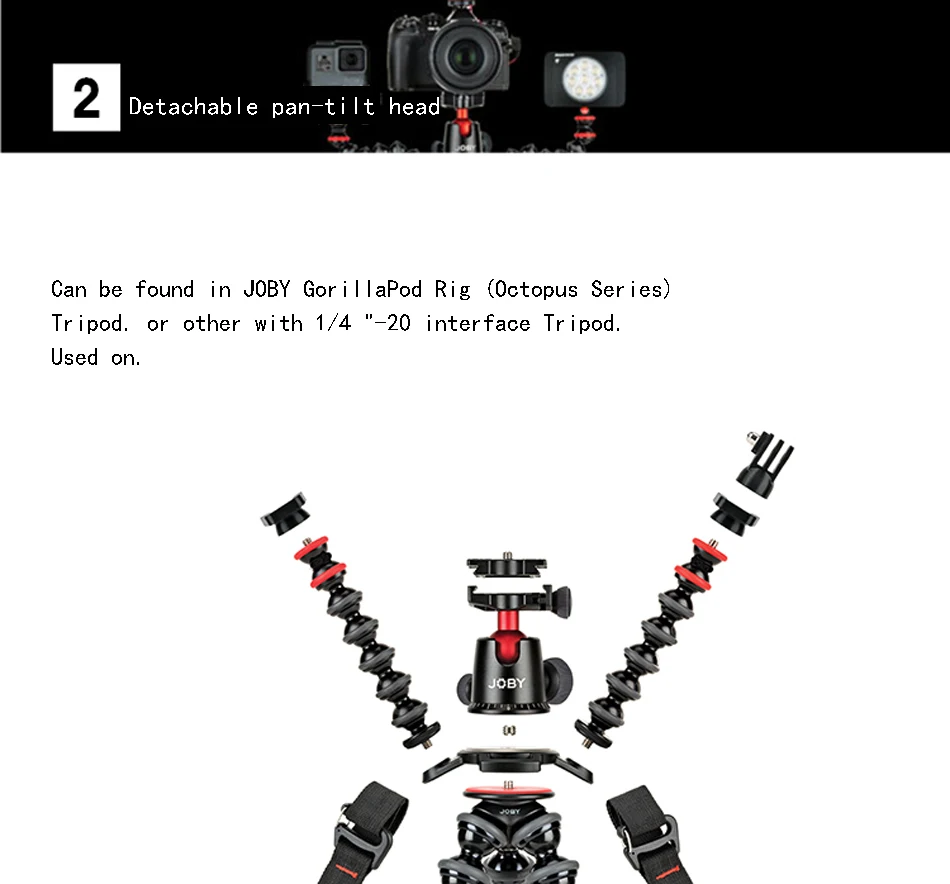 2 Detachable pan-tilt head

JOBY

Can be found in JOBY GorillaPod Rig (Octopus Series) Tripod. or other with 1/4 "-20 interface Tripod.
Used on.

JOBY

JOBY