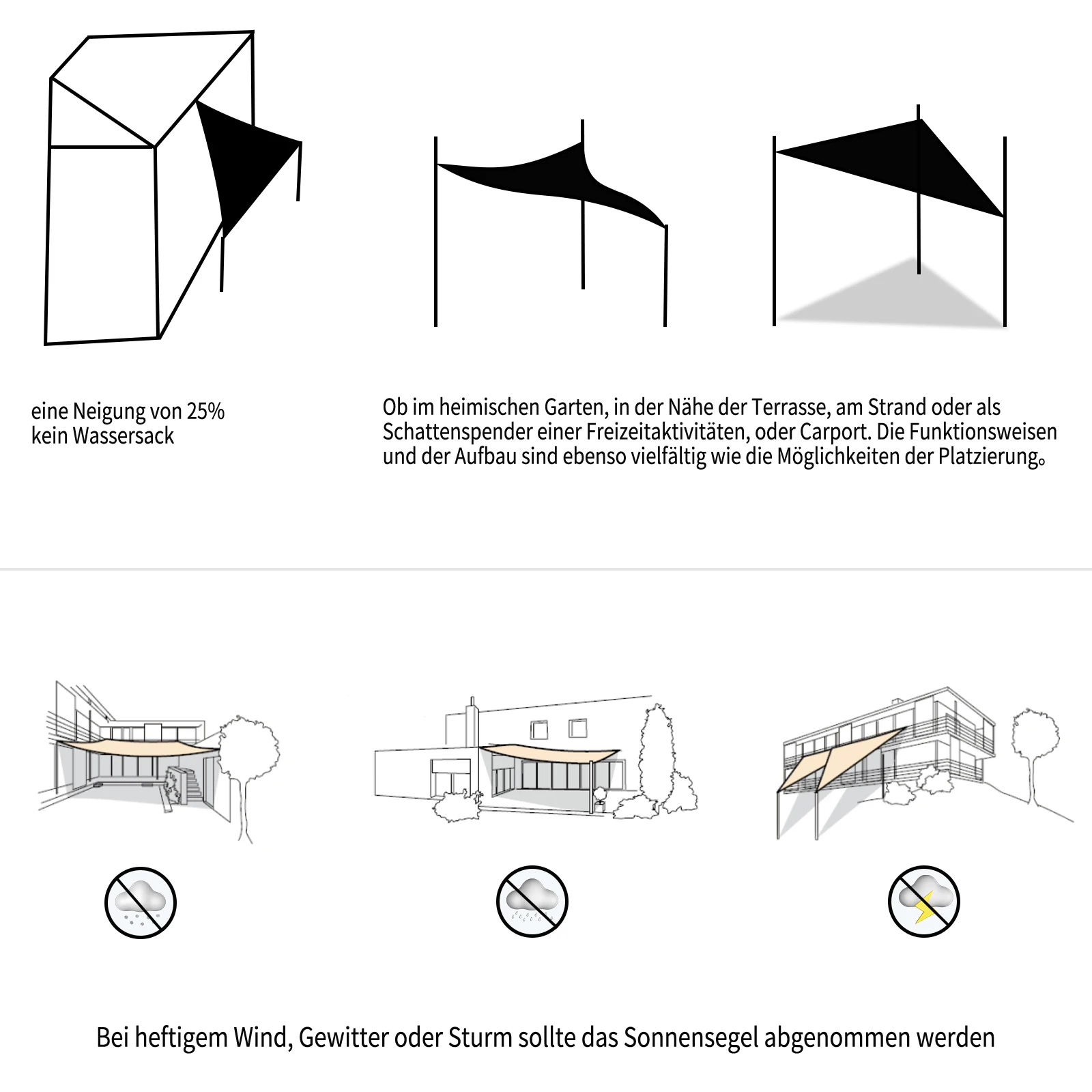 eine Neigung von 25%
kein Wassersack

Ob im heimischen Garten, in der Nähe der Terrasse, am Strand oder als Schattenspender einer Freizeitaktivitäten, oder Carport. Die Funktionsweisen und der Aufbau sind ebenso vielfältig wie die Möglichkeiten der Platzierung。

Bei heftigem Wind, Gewitter oder Sturm sollte das Sonnensegel abgenommen werden