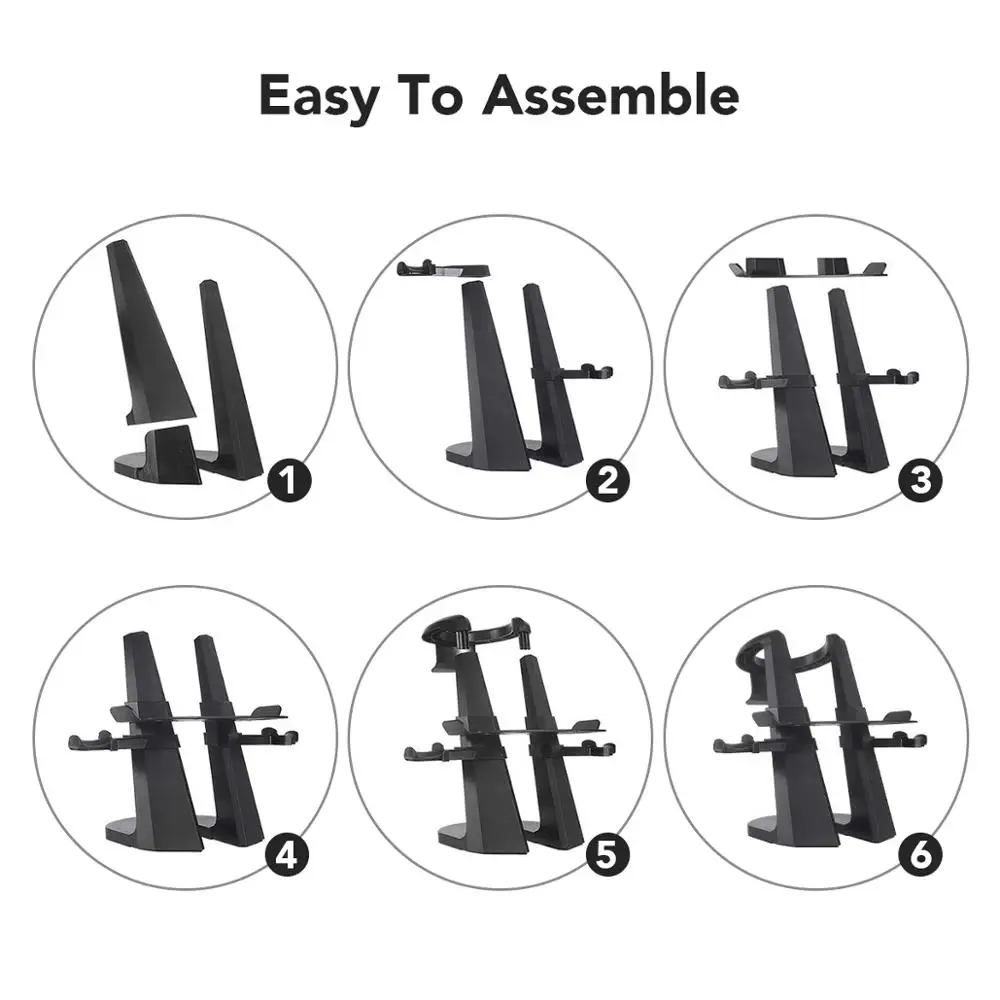 Easy To Assemble

1

2

3

4

5

6