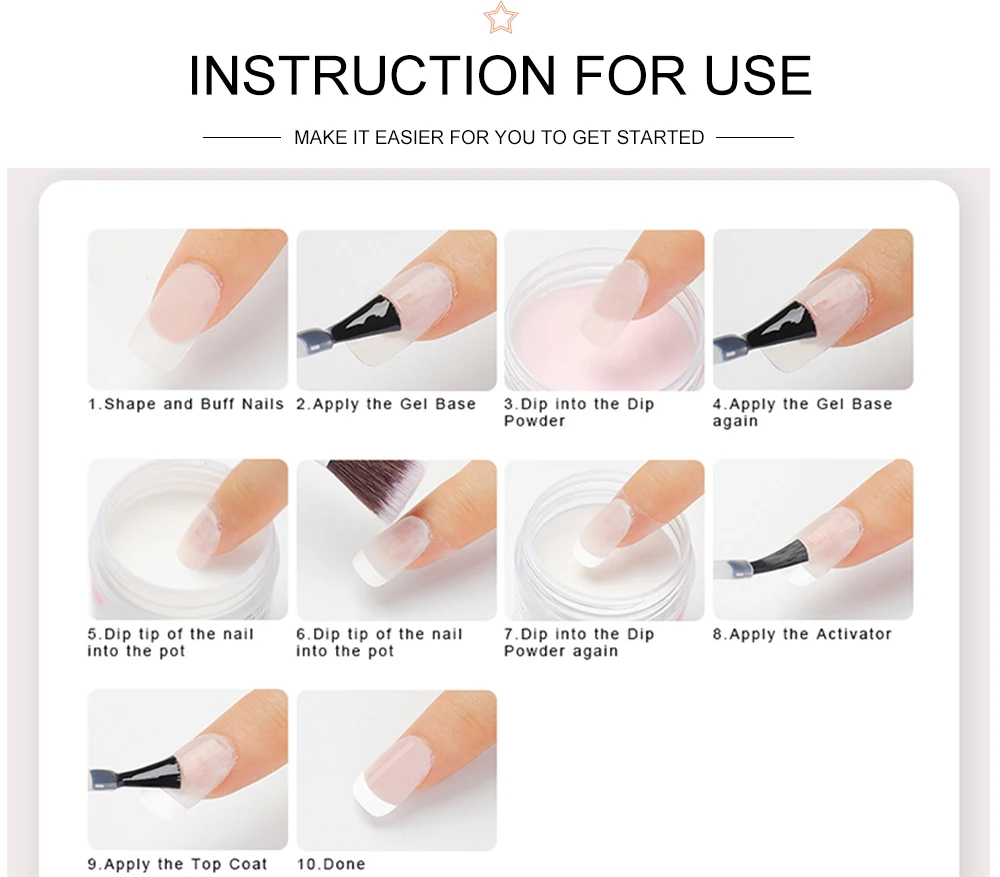 INSTRUCTION FOR USE

MAKE IT EASIER FOR YOU TO GET STARTED

1.Shape and Buff Nails

2.Apply the Gel Base

3.Dip into the Dip Powder

4.Apply the Gel Base again

5.Dip tip of the nail into the pot

6.Dip tip of the nail into the pot

7.Dip into the Dip Powder again

8.Apply the Activator

9.Apply the Top Coat

10.Done