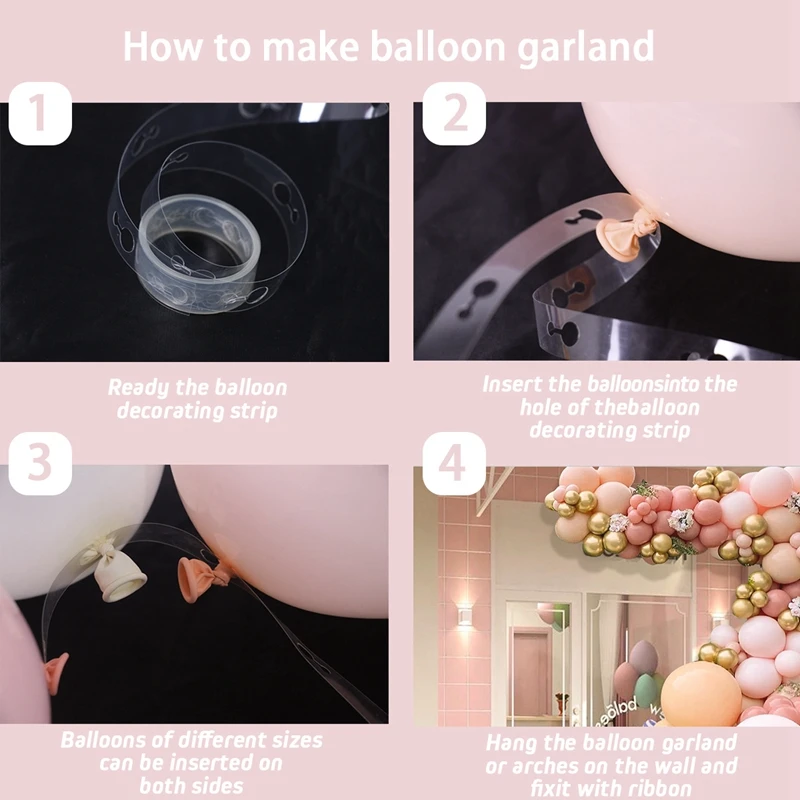 How to make balloon garland

1

Ready the balloon decorating strip

2

Insert the balloonsinto the hole of theballoon decorating strip

3

Balloons of different sizes can be inserted on both sides

4

Hang the balloon garland or arches on the wall and fixit with ribbon