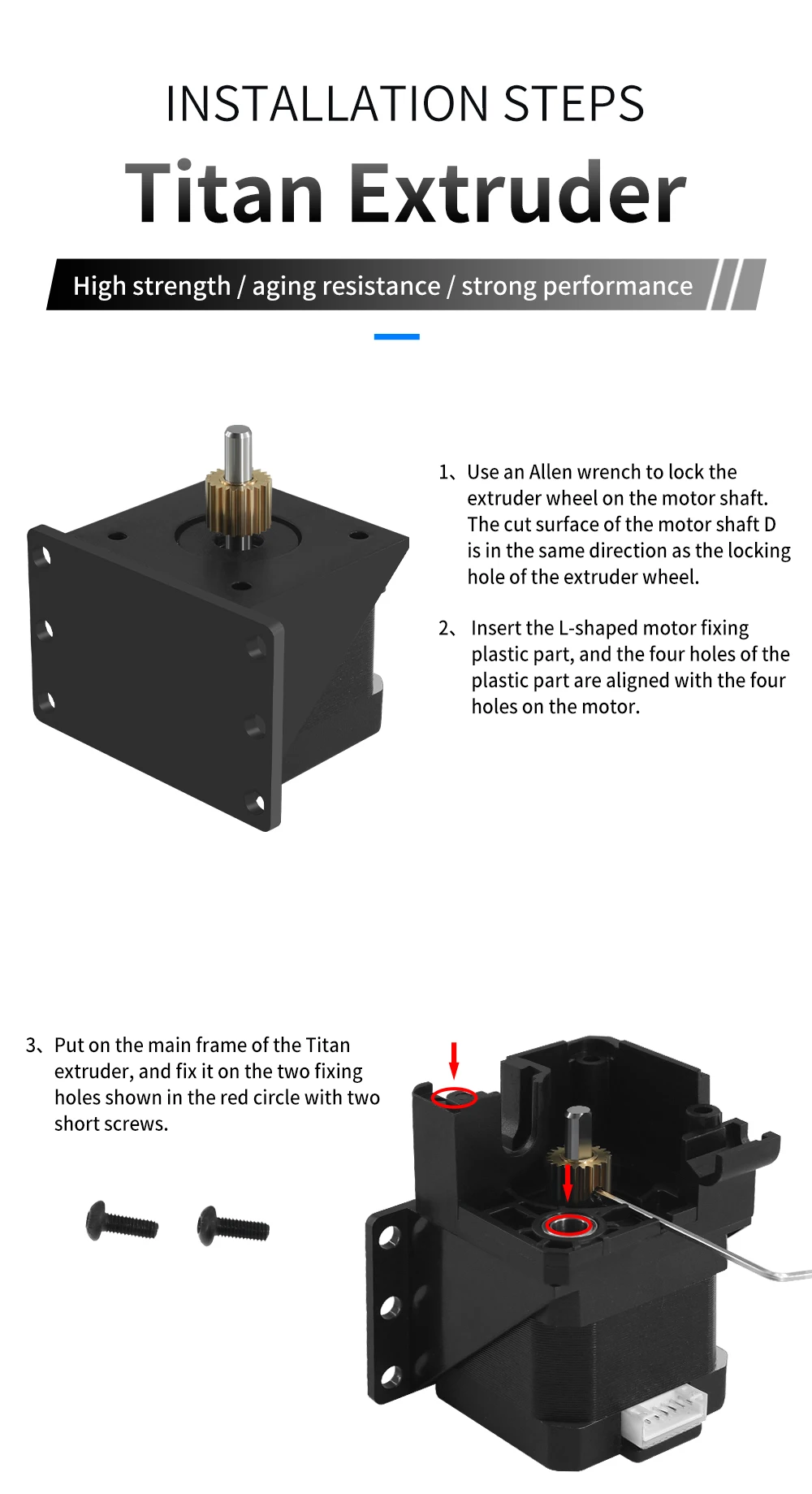 INSTALLATION STEPS

Titan Extruder

High strength / aging resistance / strong performance

1、Use an Allen wrench to lock the extruder wheel on the motor shaft. The cut surface of the motor shaft D is in the same direction as the locking hole of the extruder wheel.

2、 Insert the L-shaped motor fixing plastic part, and the four holes of the plastic part are aligned with the four holes on the motor.

3、Put on the main frame of the Titan extruder, and fix it on the two fixing holes shown in the red circle with two short screws.