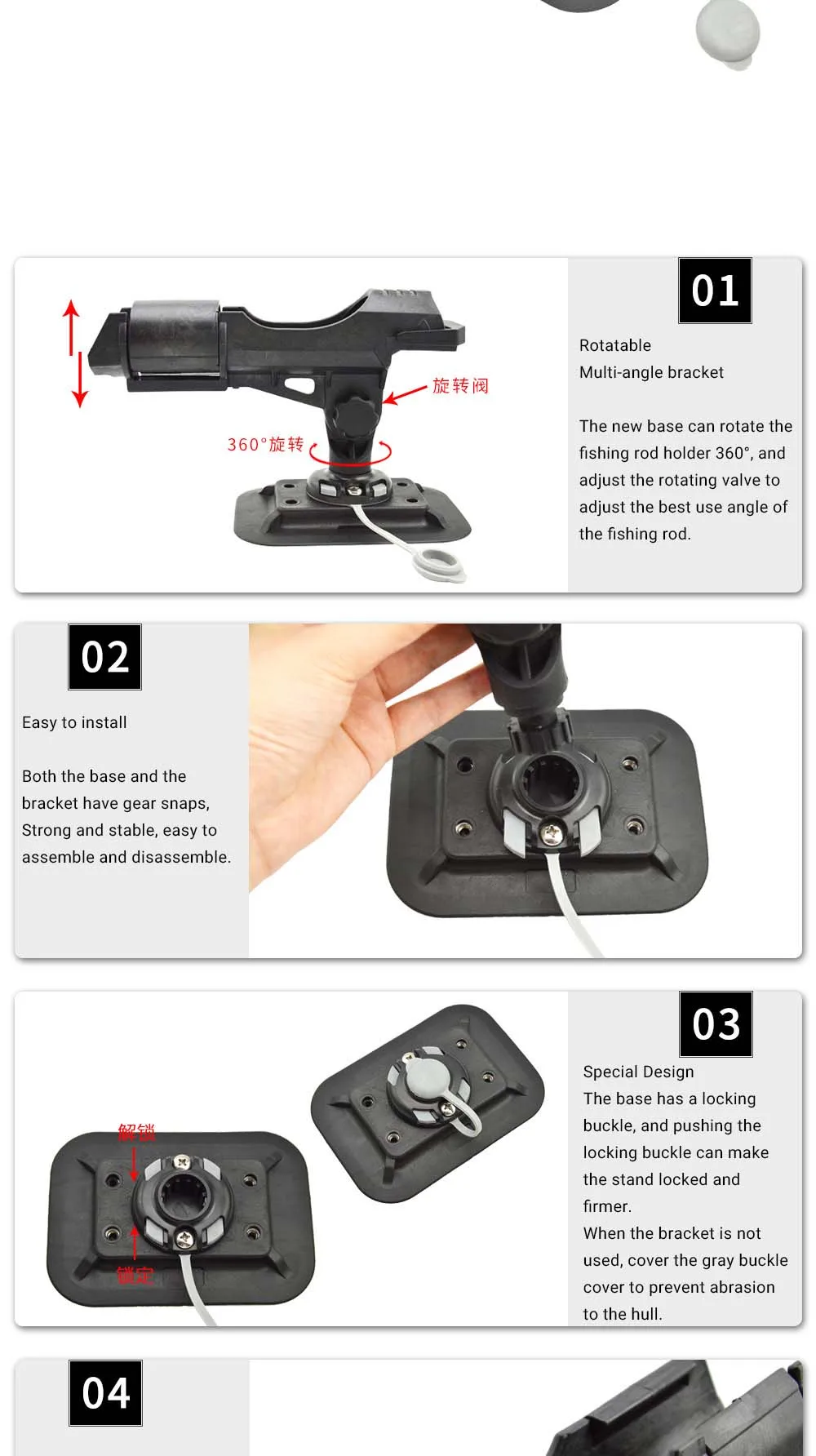 旋转阀

360°旋转

01

Rotatable
Multi-angle bracket

The new base can rotate the fishing rod holder 360°, and adjust the rotating valve to adjust the best use angle of the fishing rod.

02

Easy to install

Both the base and the bracket have gear snaps, Strong and stable, easy to assemble and disassemble.

解锁

锁定

03

Special Design
The base has a locking buckle, and pushing the locking buckle can make the stand locked and firmer.
When the bracket is not used, cover the gray buckle cover to prevent abrasion to the hull.

04