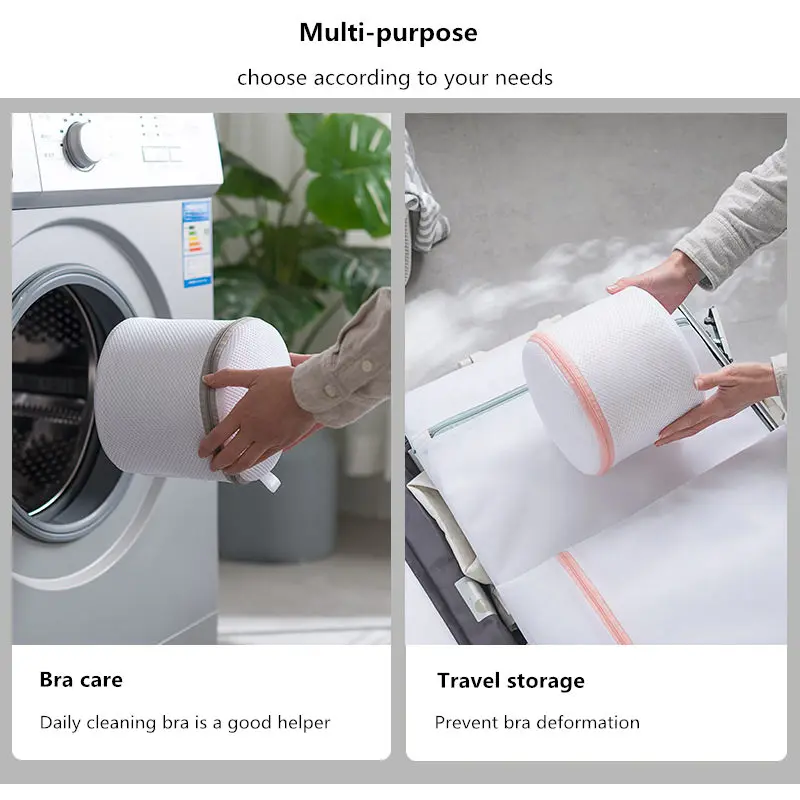 Multi-purpose

choose according to your needs

Bra care

Daily cleaning bra is a good helper

Travel storage

Prevent bra deformation