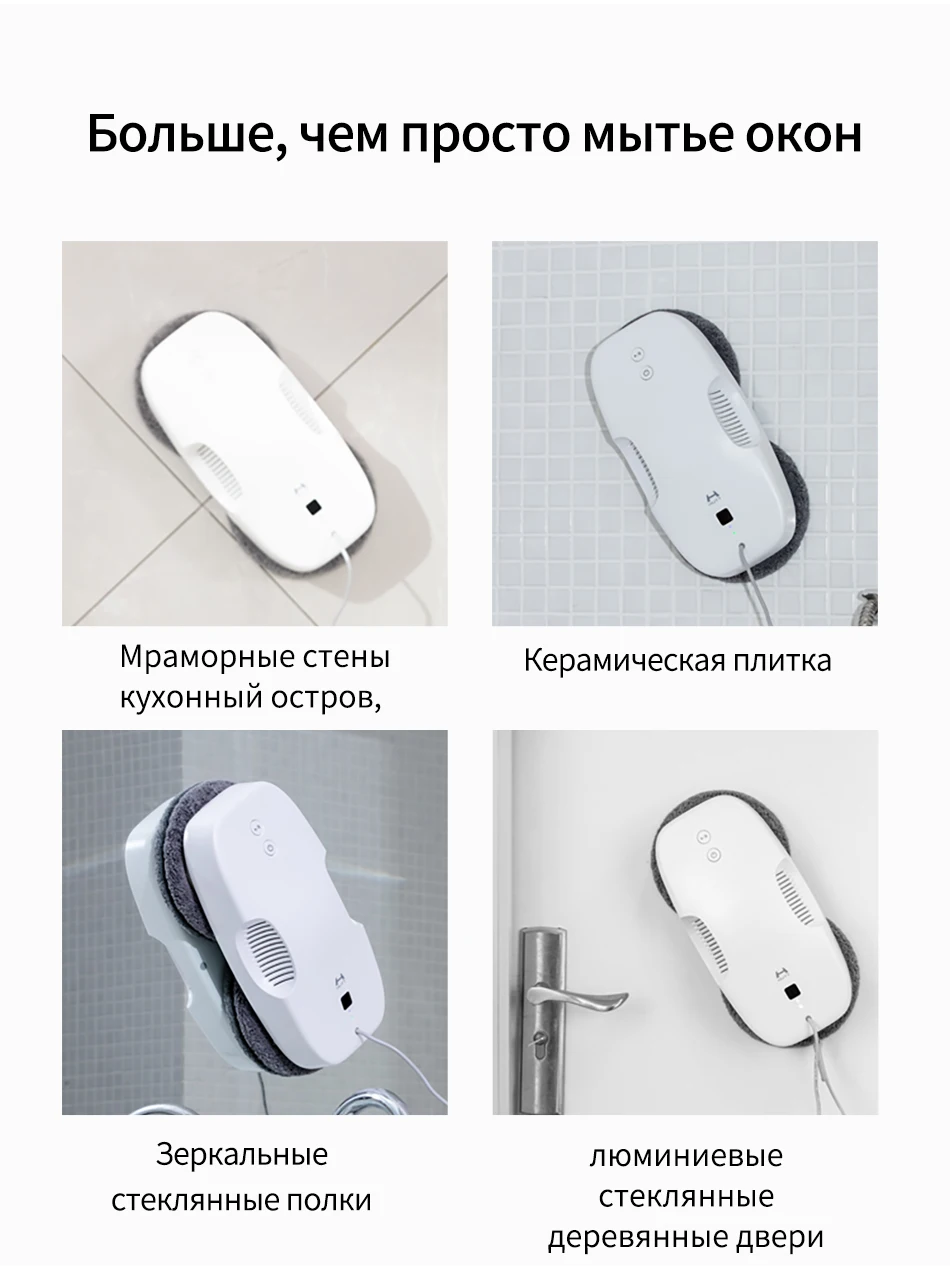 Больше, чем просто мытье окон

Мраморные стены
кухонный остров,

Керамическая плитка

Зеркальные
стеклянные полки

люминиевые
стеклянные
деревянные двери