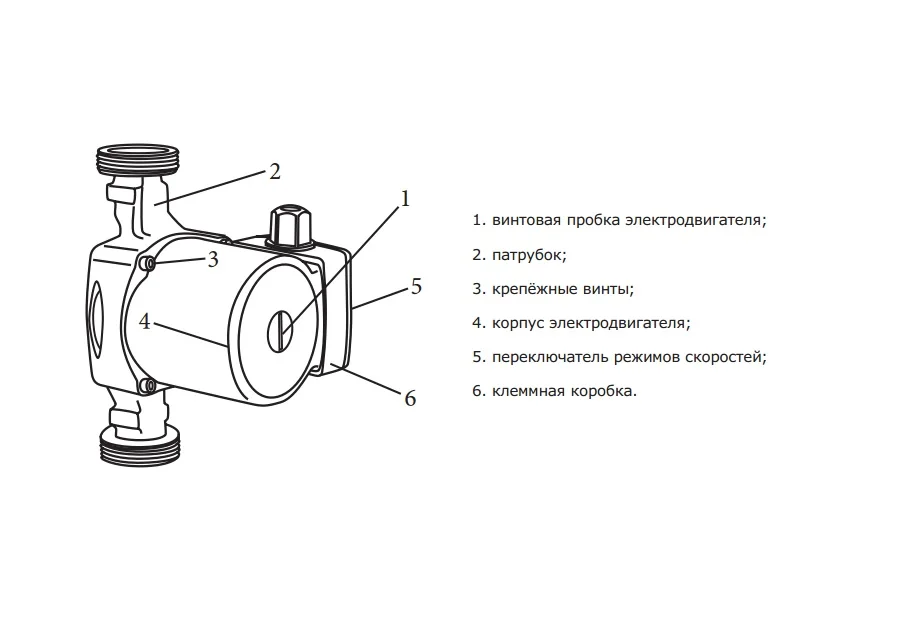 2
1
3
5
4
6

1. винтовая пробка электродвигателя;

2. патрубок;

3. крепёжные винты;

4. корпус электродвигателя;

5. переключатель режимов скоростей;

6. клеммная коробка.