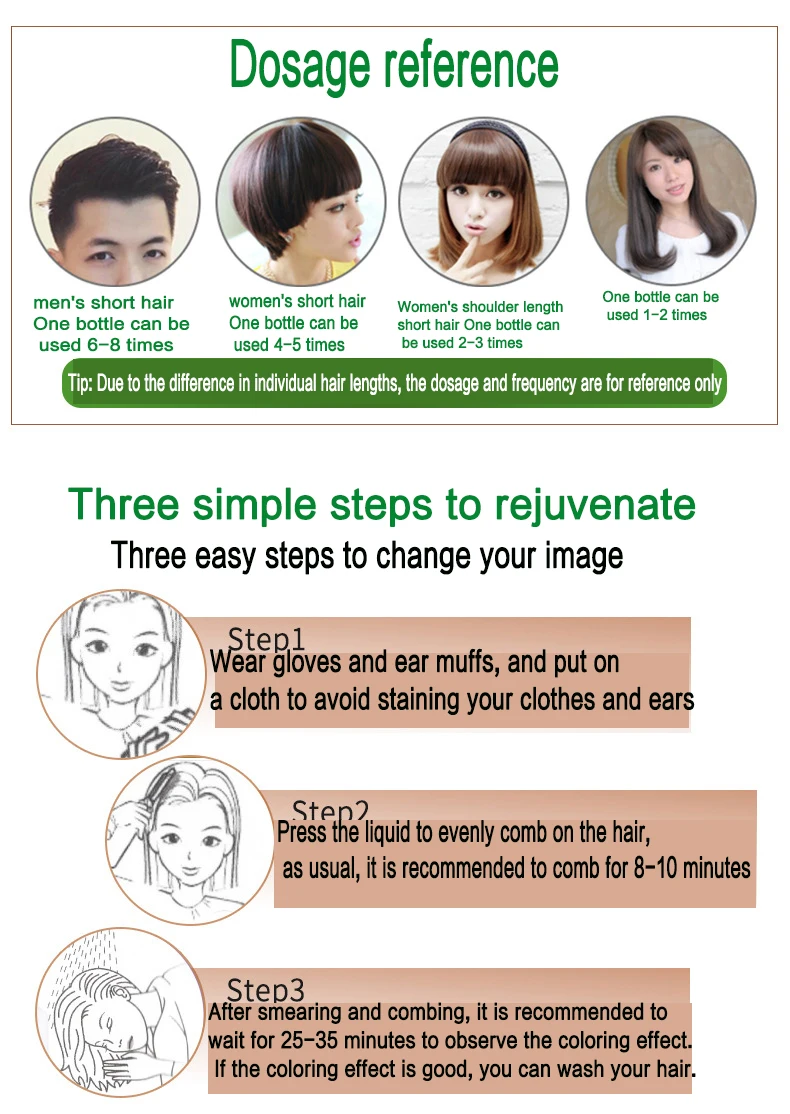 Dosage reference

men's short hair
One bottle can be used 6-8 times

women's short hair
One bottle can be used 4-5 times

Women's shoulder length short hair One bottle can be used 2-3 times

One bottle can be used 1-2 times

Tip: Due to the difference in individual hair lengths, the dosage and frequency are for reference only

Three simple steps to rejuvenate

Three easy steps to change your image

Step1
Wear gloves and ear muffs, and put on a cloth to avoid staining your clothes and ears

Step2
Press the liquid to evenly comb on the hair, as usual, it is recommended to comb for 8-10 minutes

Step3
After smearing and combing, it is recommended to wait for 25-35 minutes to observe the coloring effect. If the coloring effect is good, you can wash your hair.