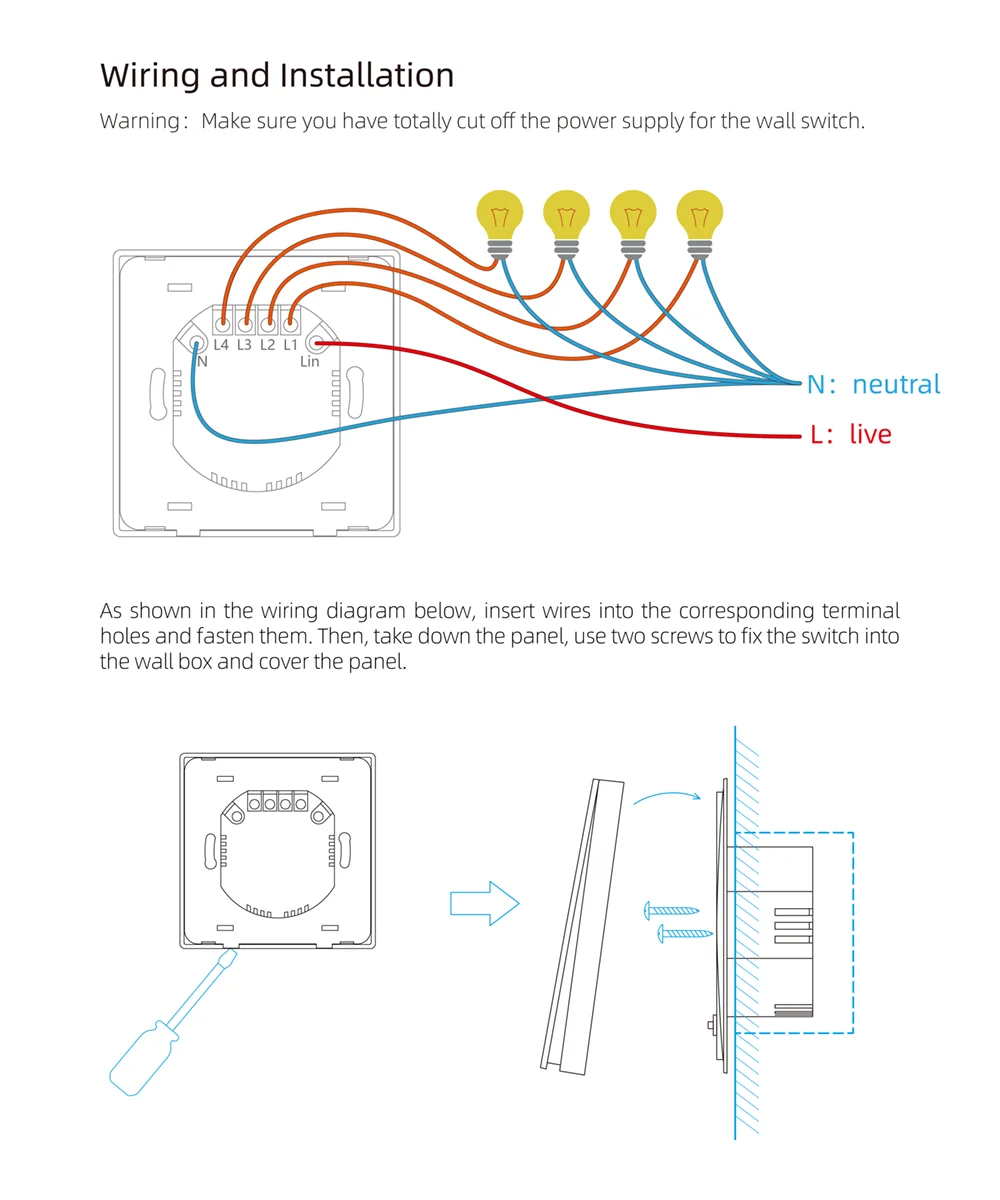 Wiring and Installation

Warning: Make sure you have totally cut off the power supply for the wall switch.

L4 L3 L2 L1
N
Lin

N: neutral
L: live

As shown in the wiring diagram below, insert wires into the corresponding terminal holes and fasten them. Then, take down the panel, use two screws to fix the switch into the wall box and cover the panel.