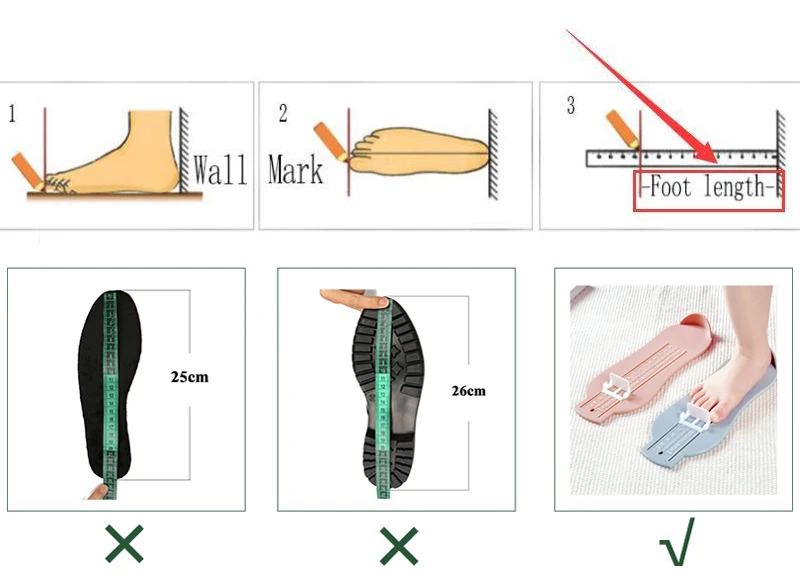 1

Wall

2

Mark

3

-Foot length-

25cm

26cm

×

×

√