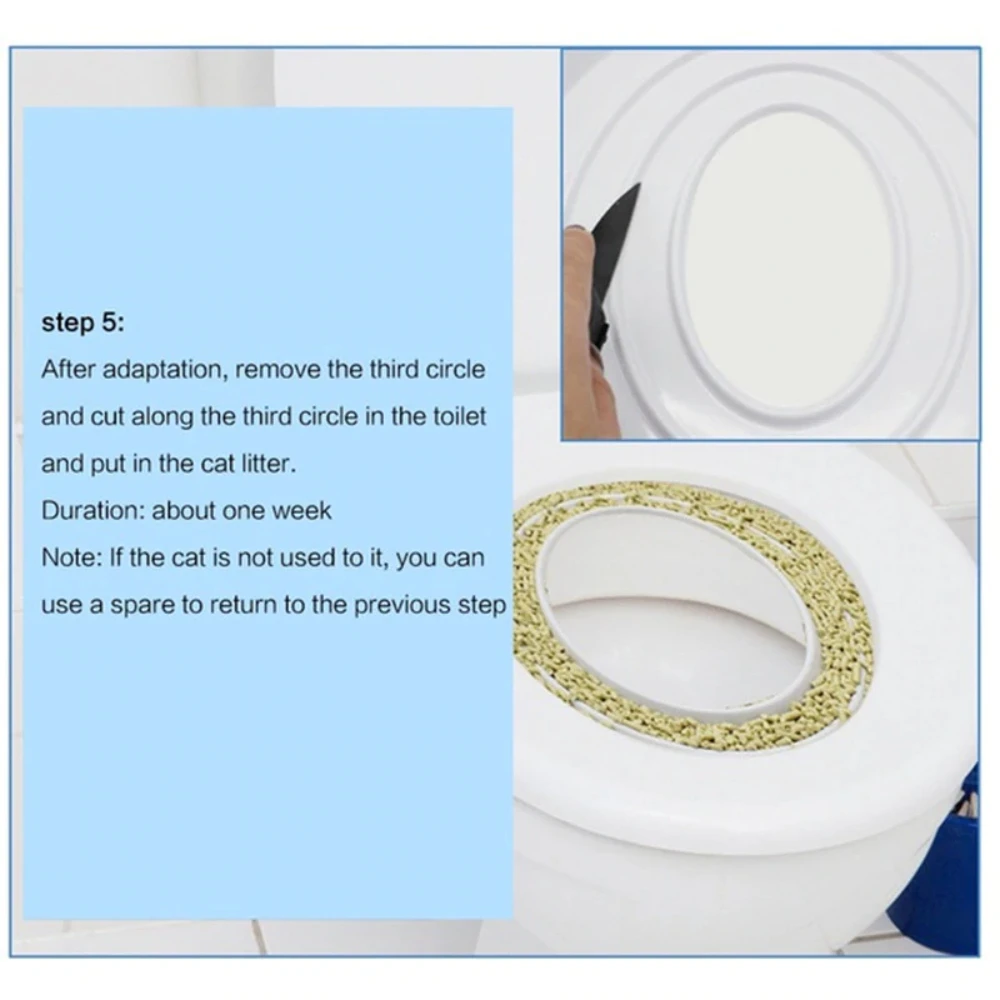 step 5:
After adaptation, remove the third circle and cut along the third circle in the toilet and put in the cat litter.
Duration: about one week
Note: If the cat is not used to it, you can use a spare to return to the previous step