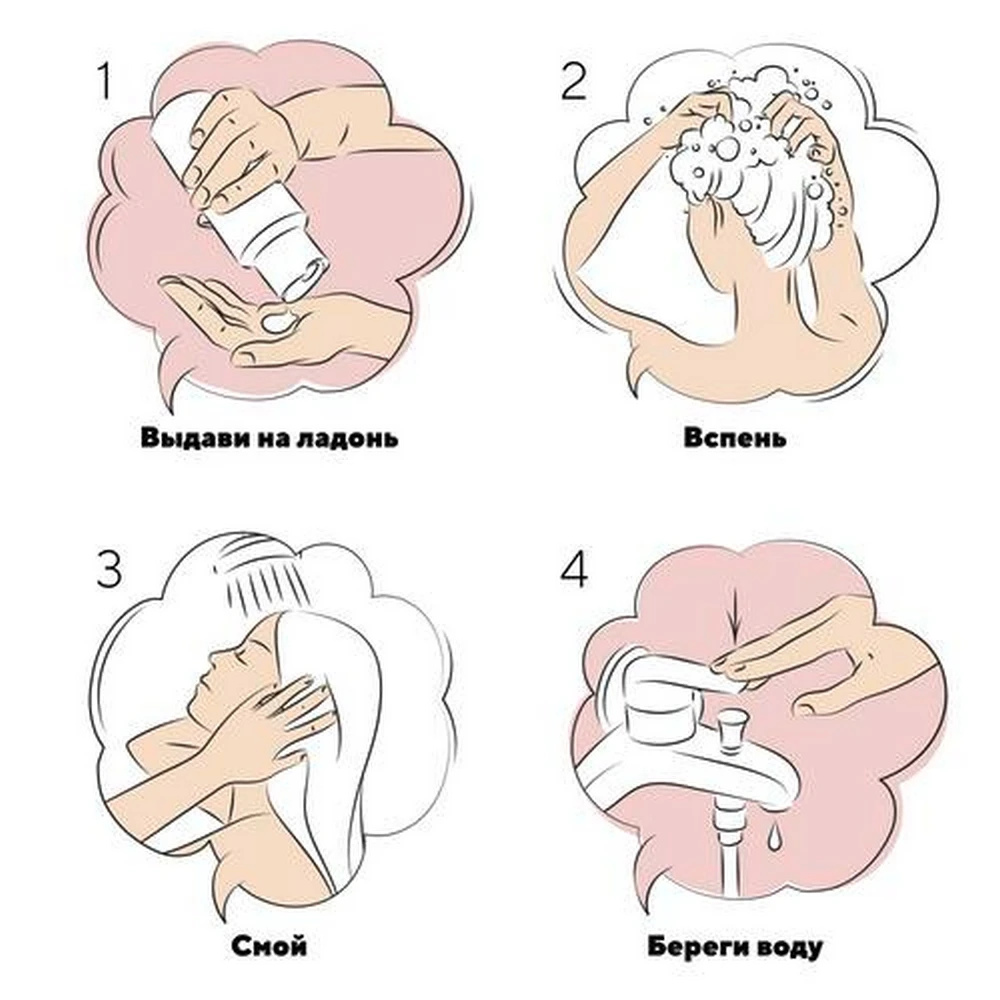 1

Выдави на ладонь

2

Вспень

3

Смой

4

Береги воду