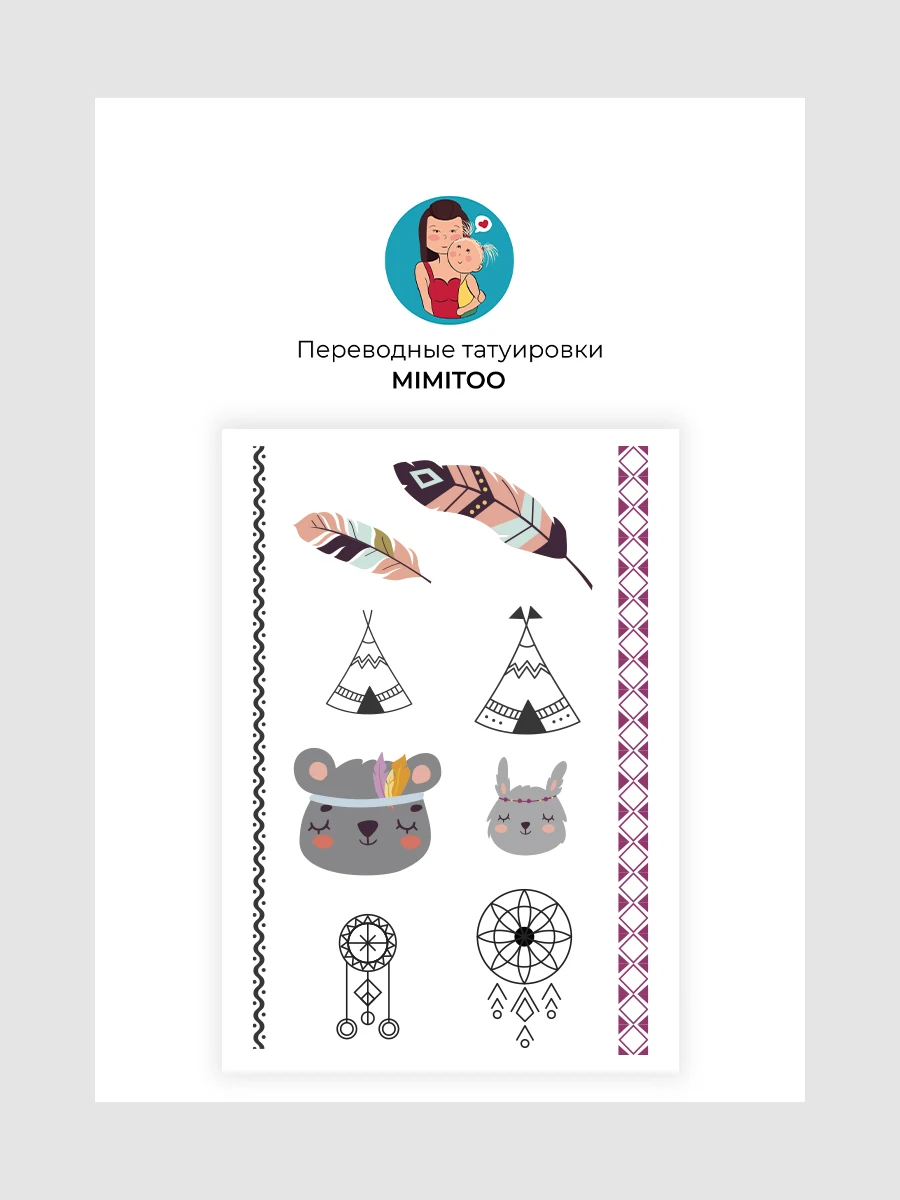 Переводные татуировки
MIMITOO