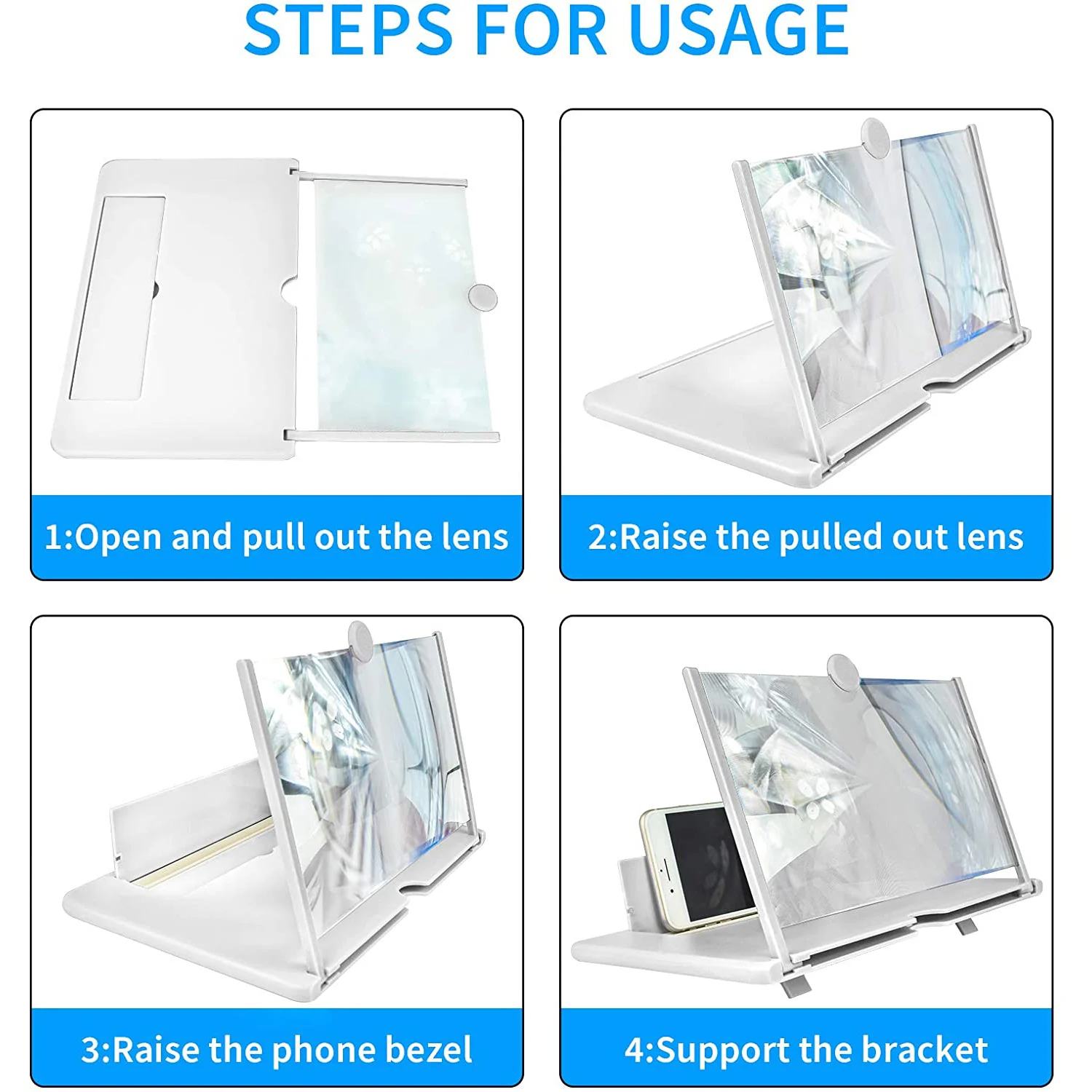 STEPS FOR USAGE

1:Open and pull out the lens

2:Raise the pulled out lens

3:Raise the phone bezel

4:Support the bracket