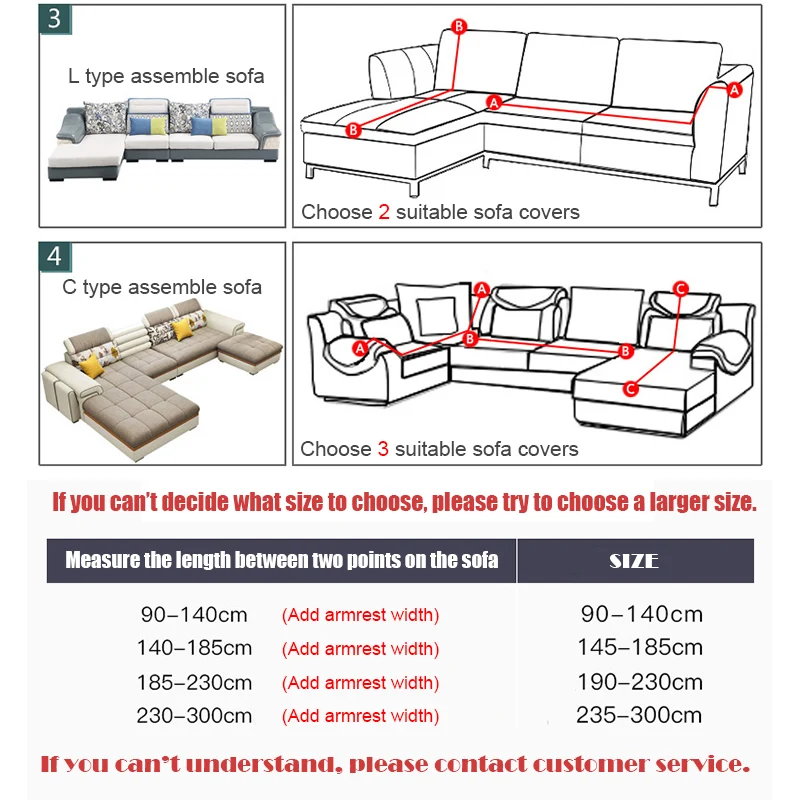 3

L type assemble sofa

B B A A

Choose 2 suitable sofa covers

4

C type assemble sofa

A A B B C C

Choose 3 suitable sofa covers

If you can't decide what size to choose, please try to choose a larger size.

| Measure the length between two points on the sofa | SIZE |
|---|---|
| 90–140cm (Add armrest width) | 90–140cm |
| 140–185cm (Add armrest width) | 145–185cm |
| 185–230cm (Add armrest width) | 190–230cm |
| 230–300cm (Add armrest width) | 235–300cm |

If you can't understand, please contact customer service.