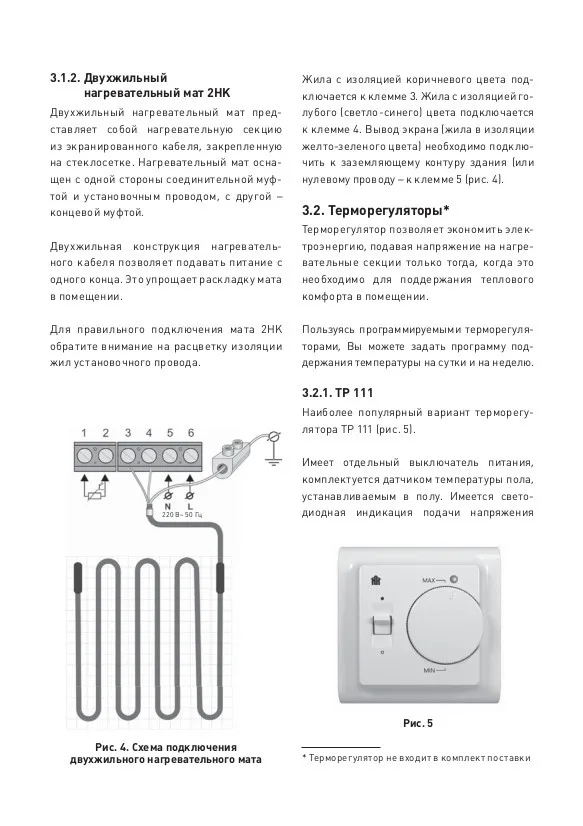 3.1.2. Двухжильный нагревательный мат 2НК

Двухжильный нагревательный мат представляет собой нагревательную секцию из экранированного кабеля, закрепленную на стеклосетке. Нагревательный мат оснащен с одной стороны соединительной муфтой и установочным проводом, с другой – концевой муфтой.

Двухжильная конструкция нагревательного кабеля позволяет подавать питание с одного конца. Это упрощает раскладку мата в помещении.

Для правильного подключения мата 2НК обратите внимание на расцветку изоляции жил установочного провода.

1 2 3 4 5 6

N L

220 В~50 Гц

Рис. 4. Схема подключения двухжильного нагревательного мата

Жила с изоляцией коричневого цвета подключается к клемме 3. Жила с изоляцией голубого (светло-синего) цвета подключается к клемме 4. Вывод экрана (жила в изоляции желто-зеленого цвета) необходимо подключить к заземляющему контуру здания (или нулевому проводу – к клемме 5 (рис. 4).

3.2. Терморегуляторы*

Терморегулятор позволяет экономить электроэнергию, подавая напряжение на нагревательные секции только тогда, когда это необходимо для поддержания теплового комфорта в помещении.

Пользуясь программируемыми терморегуляторами, Вы можете задать программу поддержания температуры на сутки и на неделю.

3.2.1. ТР 111

Наиболее популярный вариант терморегулятора ТР 111 (рис. 5).

Имеет отдельный выключатель питания, комплектуется датчиком температуры пола, устанавливаемым в полу. Имеется светодиодная индикация подачи напряжения

MAX

MIN

Рис. 5

* Терморегулятор не входит в комплект поставки