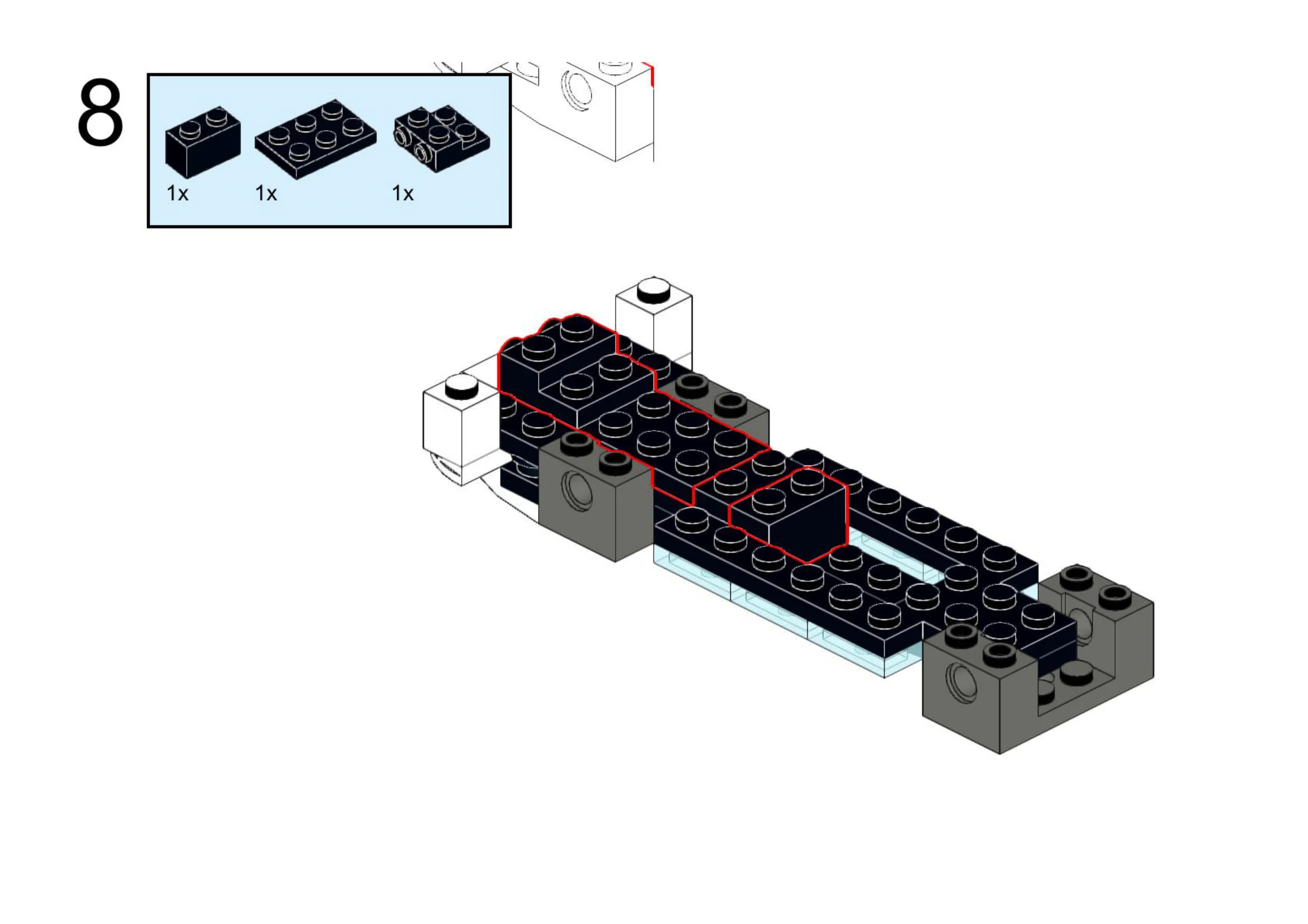 8

1x 1x 1x