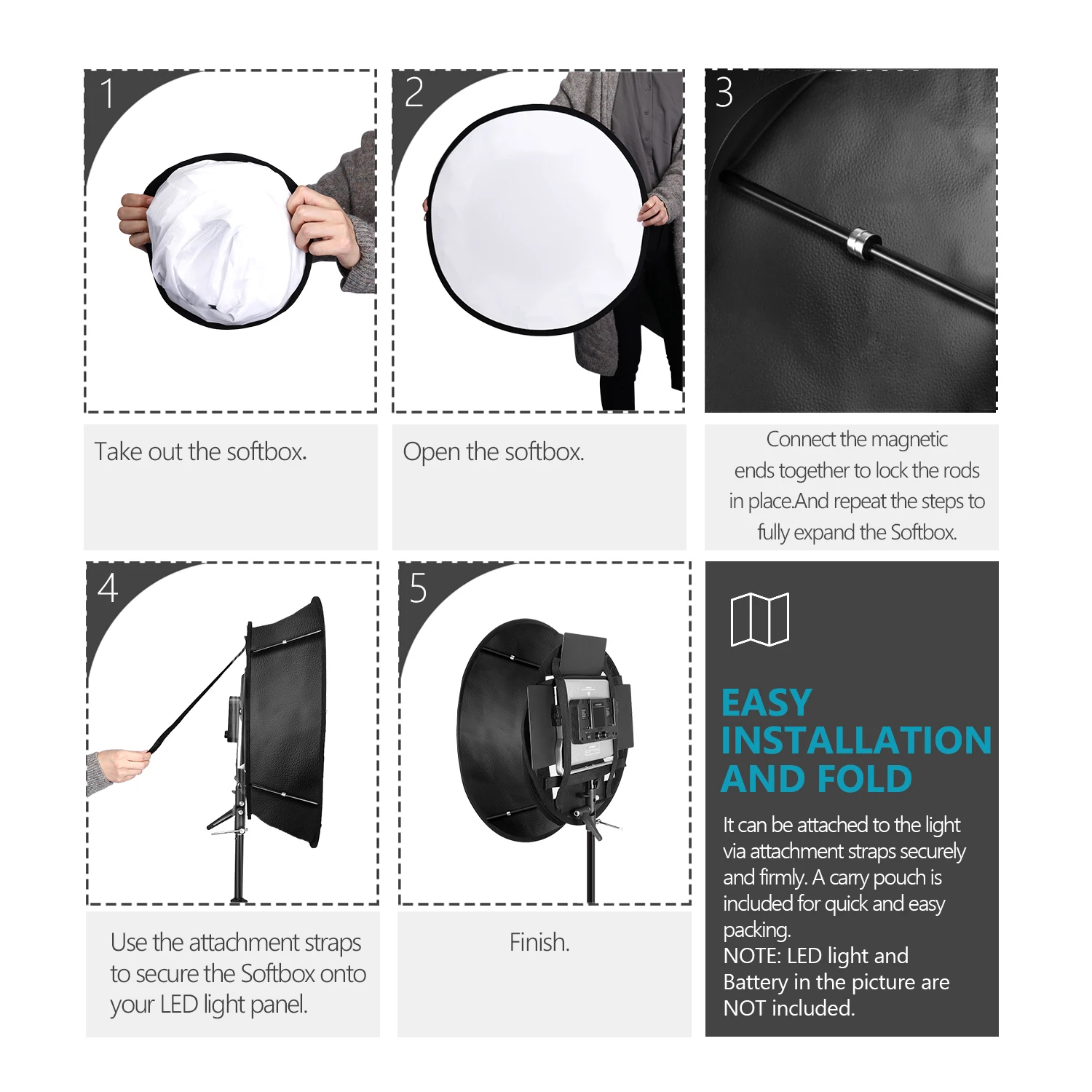 1

Take out the softbox.

2

Open the softbox.

3

Connect the magnetic ends together to lock the rods in place.And repeat the steps to fully expand the Softbox.

4

Use the attachment straps to secure the Softbox onto your LED light panel.

5

Finish.

EASY INSTALLATION AND FOLD

It can be attached to the light via attachment straps securely and firmly. A carry pouch is included for quick and easy packing.
NOTE: LED light and Battery in the picture are NOT included.