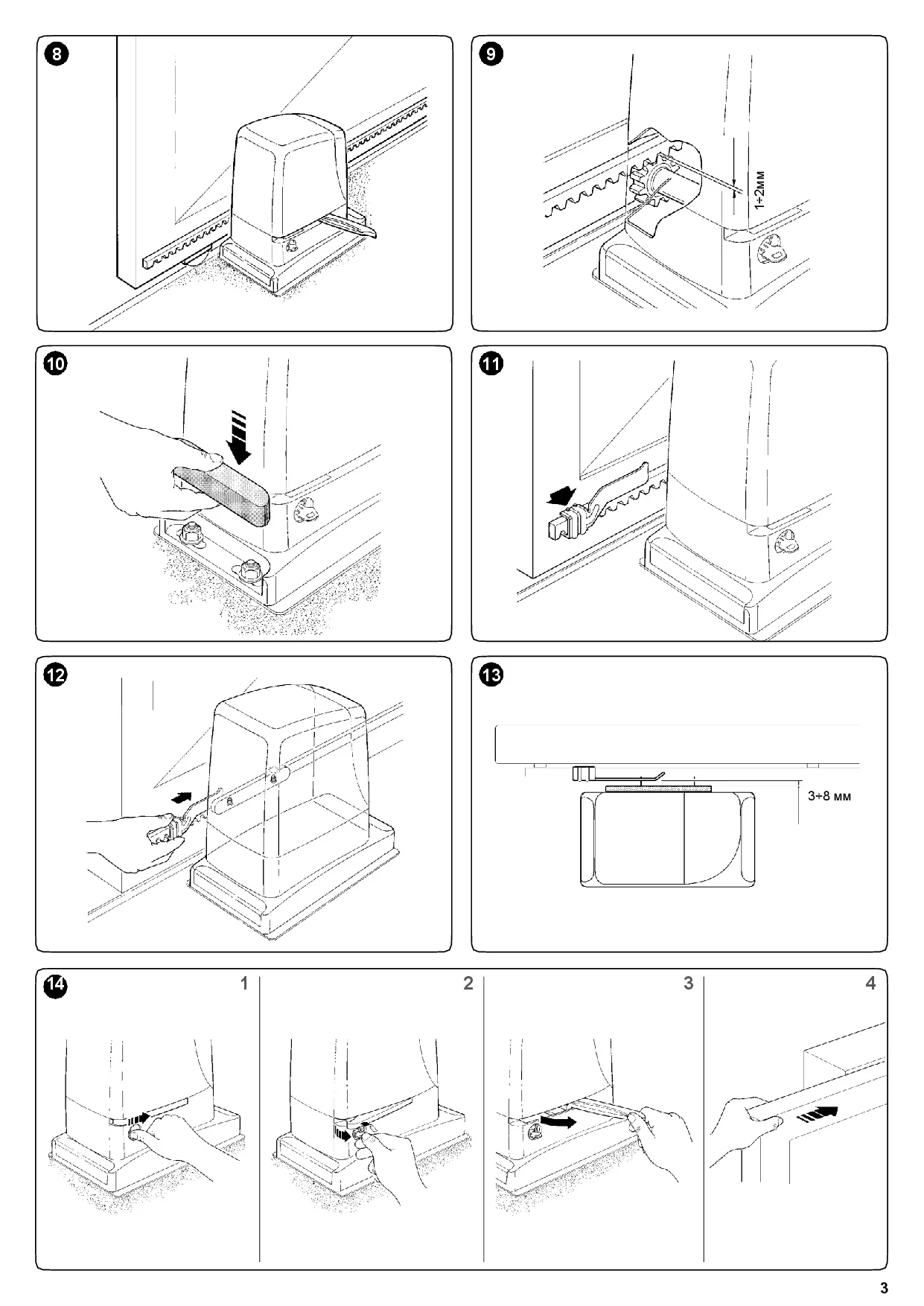 8

9

1÷2мм

10

11

12

13

3÷8 мм

14

1

2

3

4

3