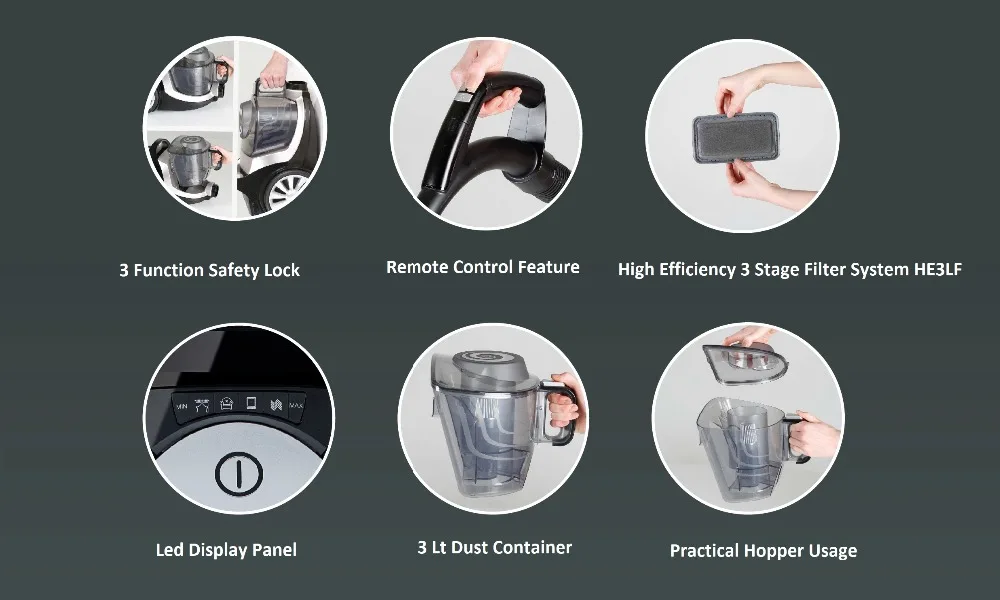 3 Function Safety Lock

Remote Control Feature

High Efficiency 3 Stage Filter System HE3LF

MIN MAX

Led Display Panel

3 Lt Dust Container

Practical Hopper Usage