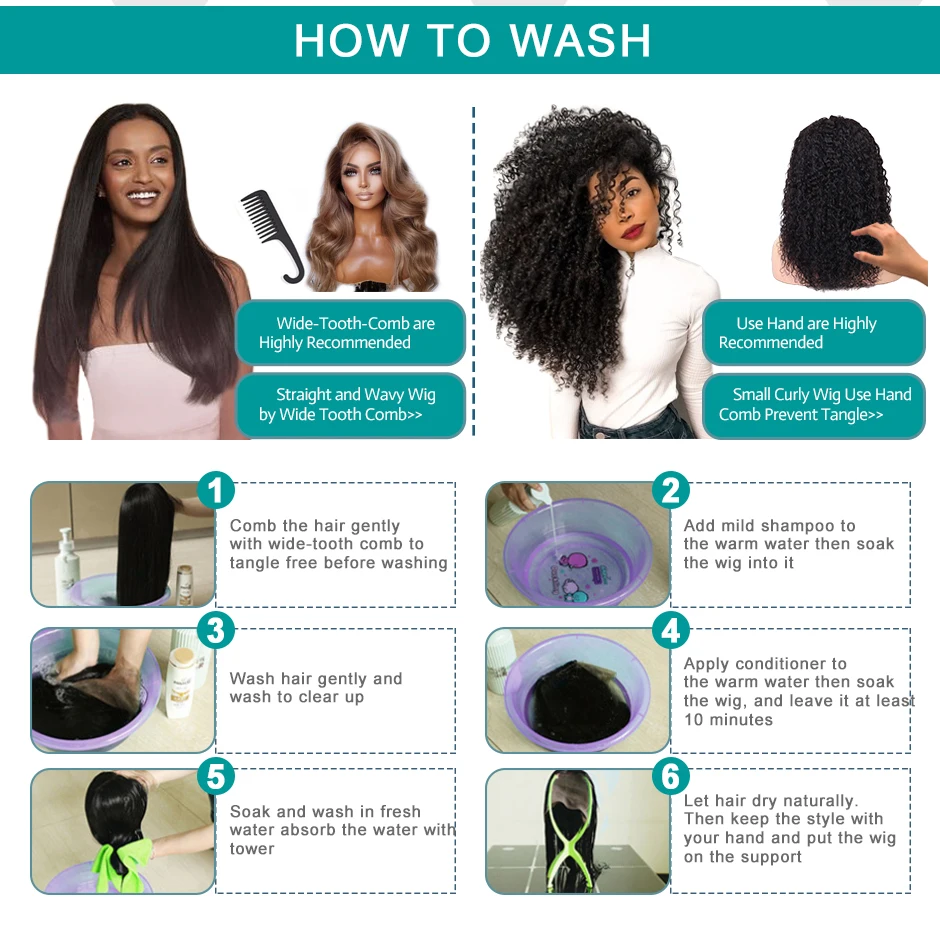 HOW TO WASH

Wide-Tooth-Comb are Highly Recommended

Straight and Wavy Wig by Wide Tooth Comb>>

Use Hand are Highly Recommended

Small Curly Wig Use Hand Comb Prevent Tangle>>

1
Comb the hair gently with wide-tooth comb to tangle free before washing

2
Add mild shampoo to the warm water then soak the wig into it

3
Wash hair gently and wash to clear up

4
Apply conditioner to the warm water then soak the wig, and leave it at least 10 minutes

5
Soak and wash in fresh water absorb the water with tower

6
Let hair dry naturally. Then keep the style with your hand and put the wig on the support