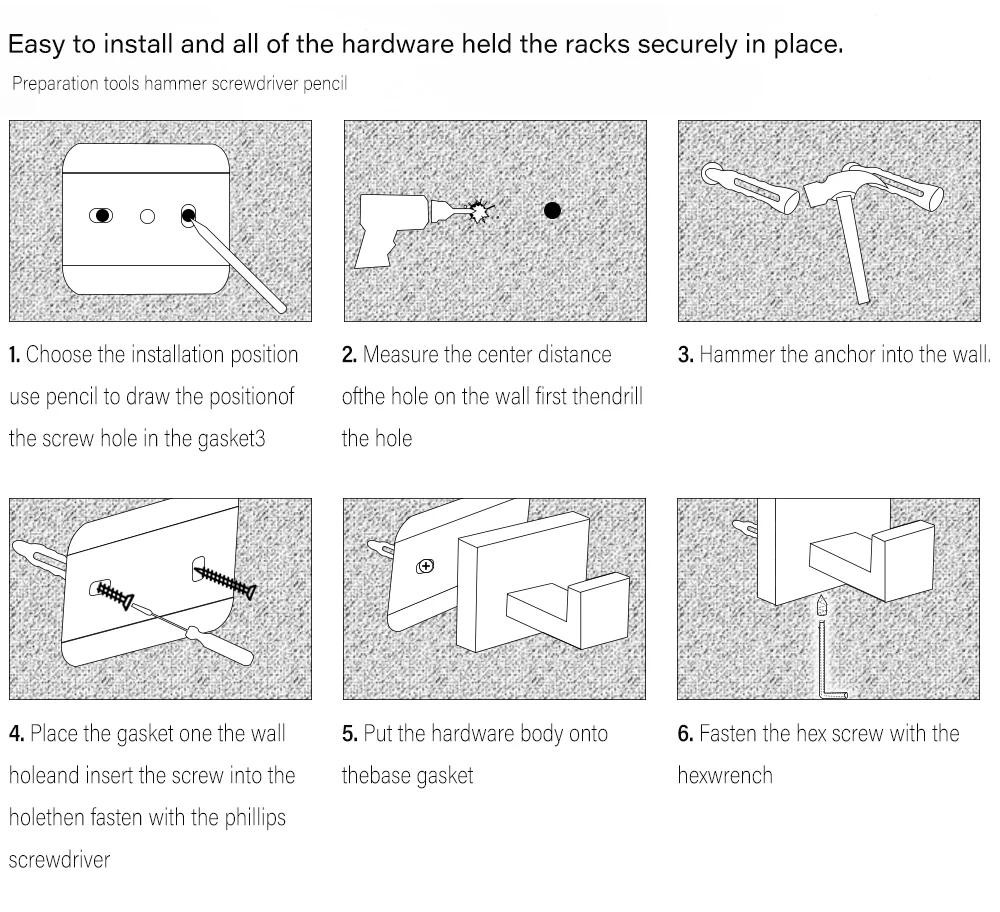 Easy to install and all of the hardware held the racks securely in place.

Preparation tools hammer screwdriver pencil

1. Choose the installation position use pencil to draw the positionof the screw hole in the gasket3

2. Measure the center distance ofthe hole on the wall first thendrill the hole

3. Hammer the anchor into the wall.

4. Place the gasket one the wall holeand insert the screw into the holethen fasten with the phillips screwdriver

5. Put the hardware body onto thebase gasket

6. Fasten the hex screw with the hexwrench