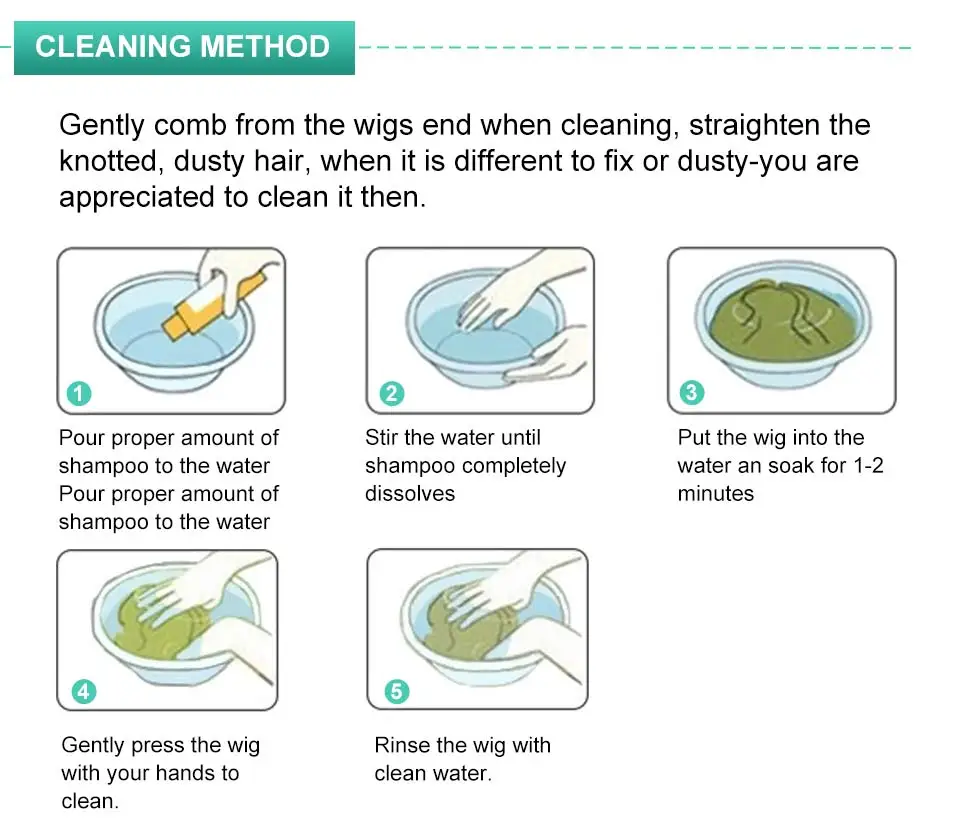 CLEANING METHOD

Gently comb from the wigs end when cleaning, straighten the knotted, dusty hair, when it is different to fix or dusty-you are appreciated to clean it then.

1

Pour proper amount of shampoo to the water Pour proper amount of shampoo to the water

2

Stir the water until shampoo completely dissolves

3

Put the wig into the water an soak for 1-2 minutes

4

Gently press the wig with your hands to clean.

5

Rinse the wig with clean water.