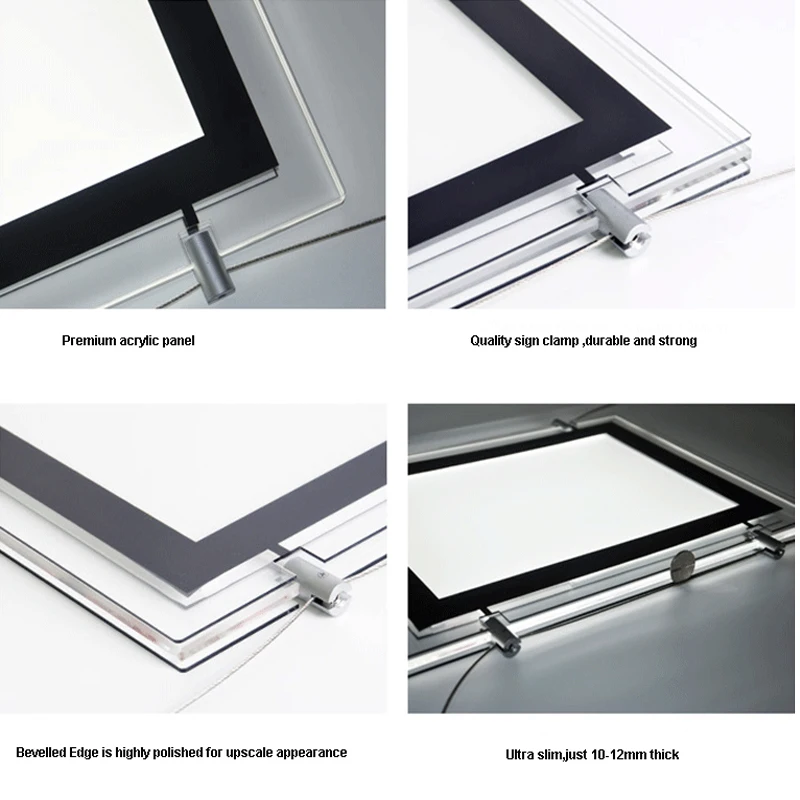 Premium acrylic panel

Quality sign clamp ,durable and strong

Bevelled Edge is highly polished for upscale appearance

Ultra slim,just 10-12mm thick