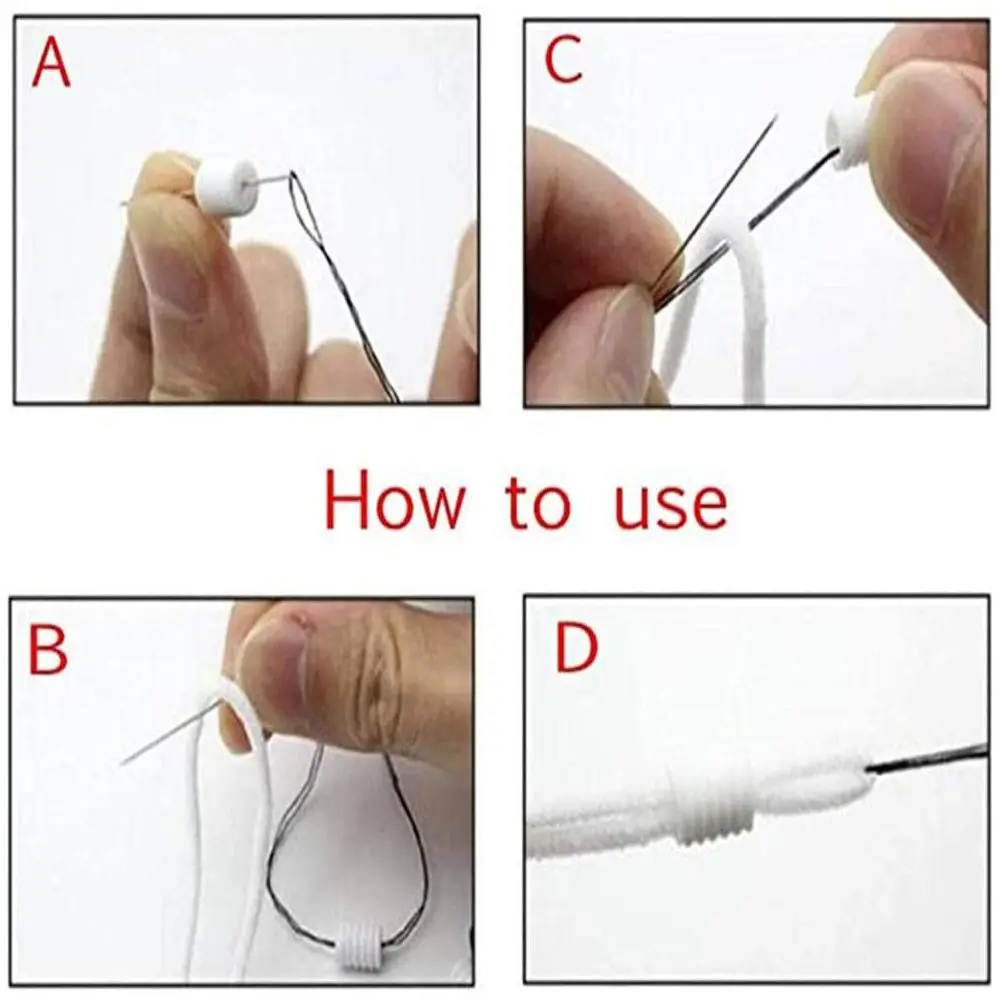 A

C

How to use

B

D